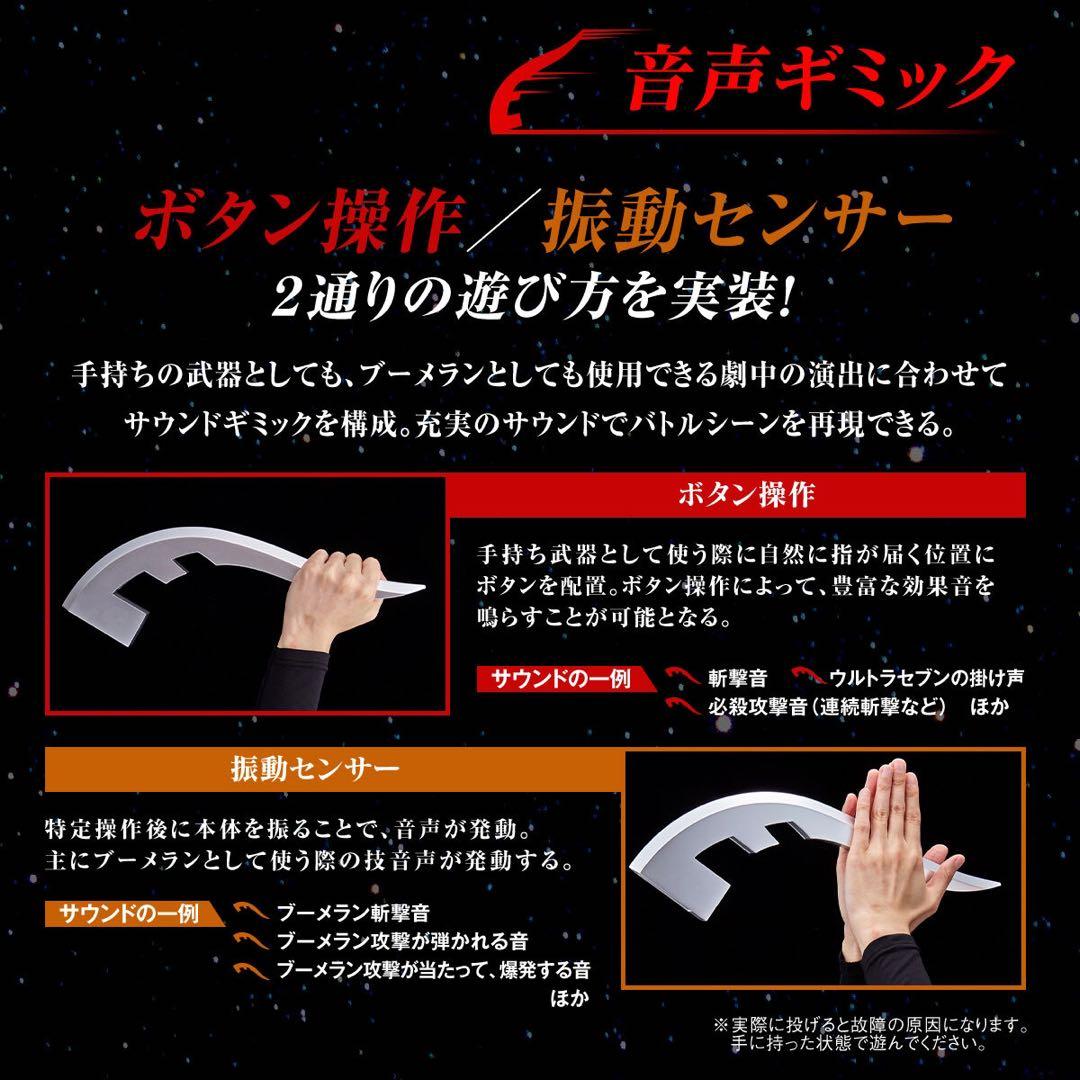 音声ギミック

ボタン操作／振動センサー
2通りの遊び方を実装!

手持ちの武器としても、ブーメランとしても使用できる劇中の演出に合わせてサウンドギミックを構成。充実のサウンドでバトルシーンを再現できる。

ボタン操作

手持ち武器として使う際に自然に指が届く位置にボタンを配置。ボタン操作によって、豊富な効果音を鳴らすことが可能となる。

サウンドの一例 斬撃音 ウルトラセブンの掛け声 必殺攻撃音（連続斬撃など） ほか

振動センサー

特定操作後に本体を振ることで、音声が発動。主にブーメランとして使う際の技音声が発動する。

サウンドの一例 ブーメラン斬撃音 ブーメラン攻撃が弾かれる音 ブーメラン攻撃が当たって、爆発する音 ほか

※実際に投げると故障の原因になります。手に持った状態で遊んでください。