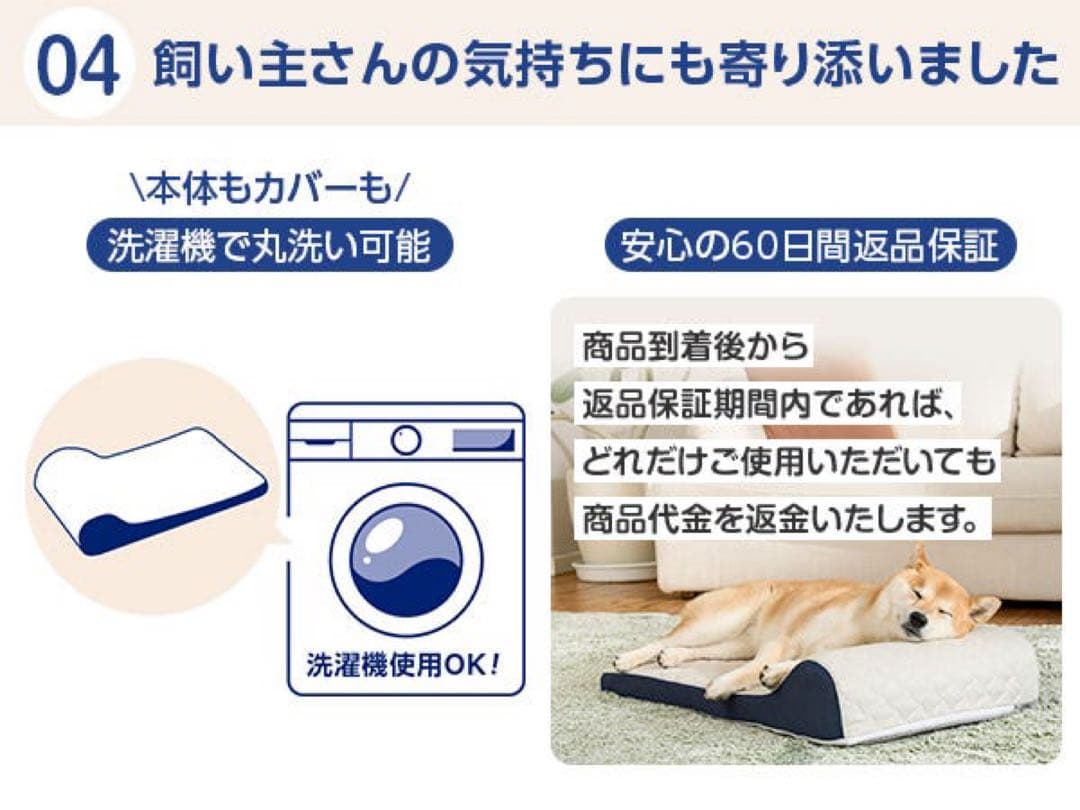 04 飼い主さんの気持ちにも寄り添いました

\本体もカバーも/
洗濯機で丸洗い可能

洗濯機使用OK!

安心の60日間返品保証

商品到着後から
返品保証期間内であれば、
どれだけご使用いただいても
商品代金を返金いたします。