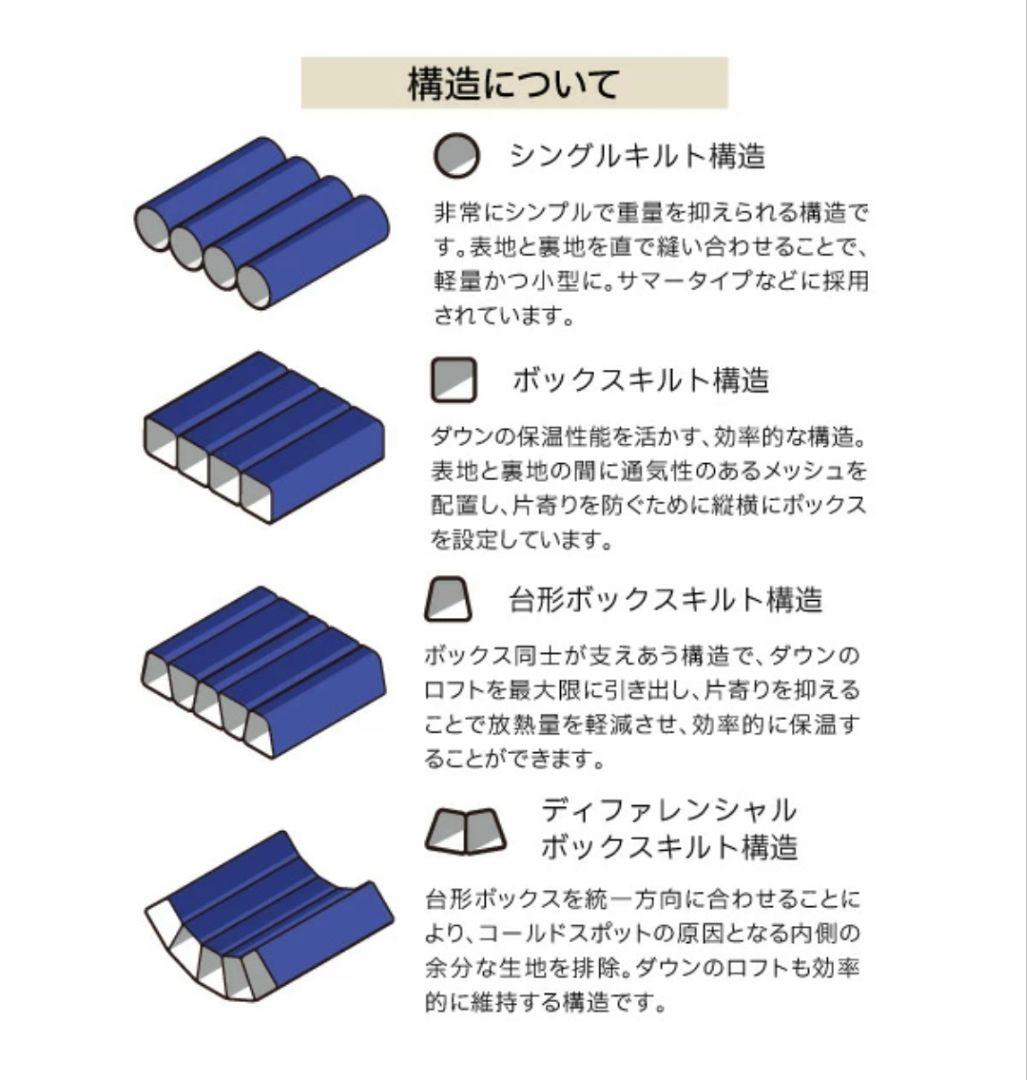 構造について

シングルキルト構造

非常にシンプルで重量を抑えられる構造です。表地と裏地を直で縫い合わせることで、軽量かつ小型に。サマータイプなどに採用されています。

ボックスキルト構造

ダウンの保温性能を活かす、効率的な構造。表地と裏地の間に通気性のあるメッシュを配置し、片寄りを防ぐために縦横にボックスを設定しています。

台形ボックスキルト構造

ボックス同士が支えあう構造で、ダウンのロフトを最大限に引き出し、片寄りを抑えることで放熱量を軽減させ、効率的に保温することができます。

ディファレンシャル
ボックスキルト構造

台形ボックスを統一方向に合わせることにより、コールドスポットの原因となる内側の余分な生地を排除。ダウンのロフトも効率的に維持する構造です。