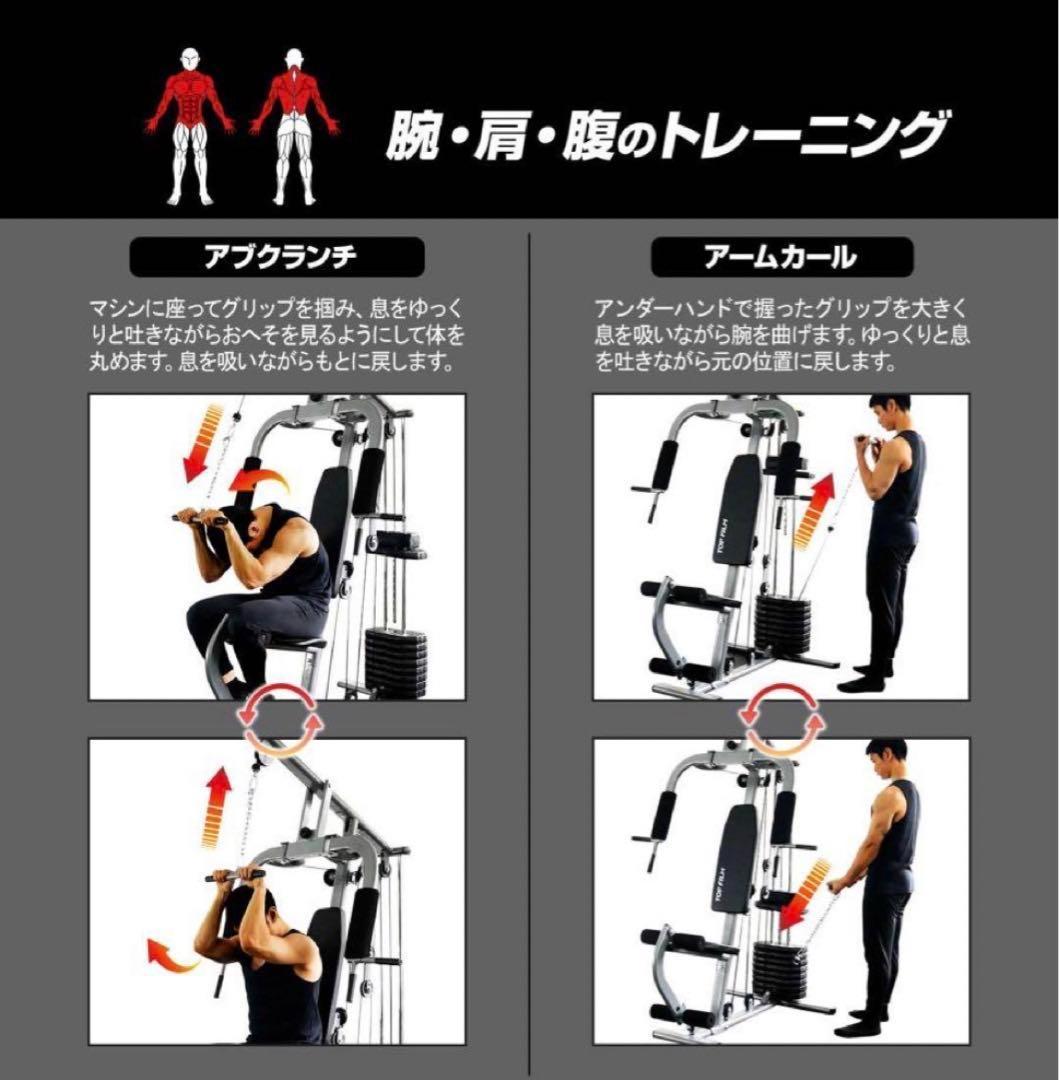 腕・肩・腹のトレーニング

アブクランチ

マシンに座ってグリップを掴み、息をゆっくりと吐きながらおへそを見るようにして体を丸めます。息を吸いながらもとに戻します。

アームカール

アンダーハンドで握ったグリップを大きく息を吸いながら腕を曲げます。ゆっくりと息を吐きながら元の位置に戻します。

TOP FILM

TOP FILM