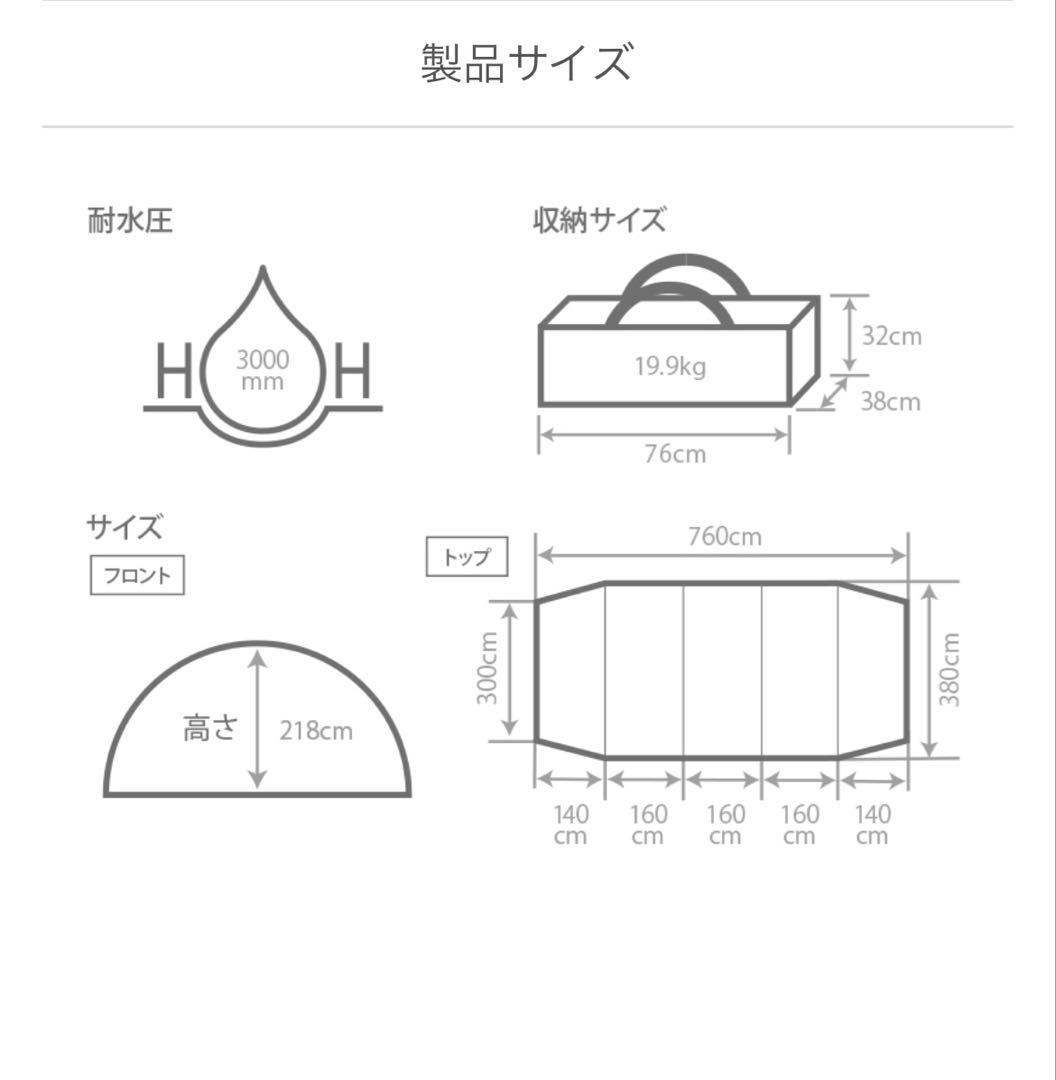 製品サイズ

耐水圧

H 3000 mm H

収納サイズ

19.9kg

32cm

38cm

76cm

サイズ

フロント

高さ 218cm

トップ

760cm

300cm

380cm

140 cm

160 cm

160 cm

160 cm

140 cm