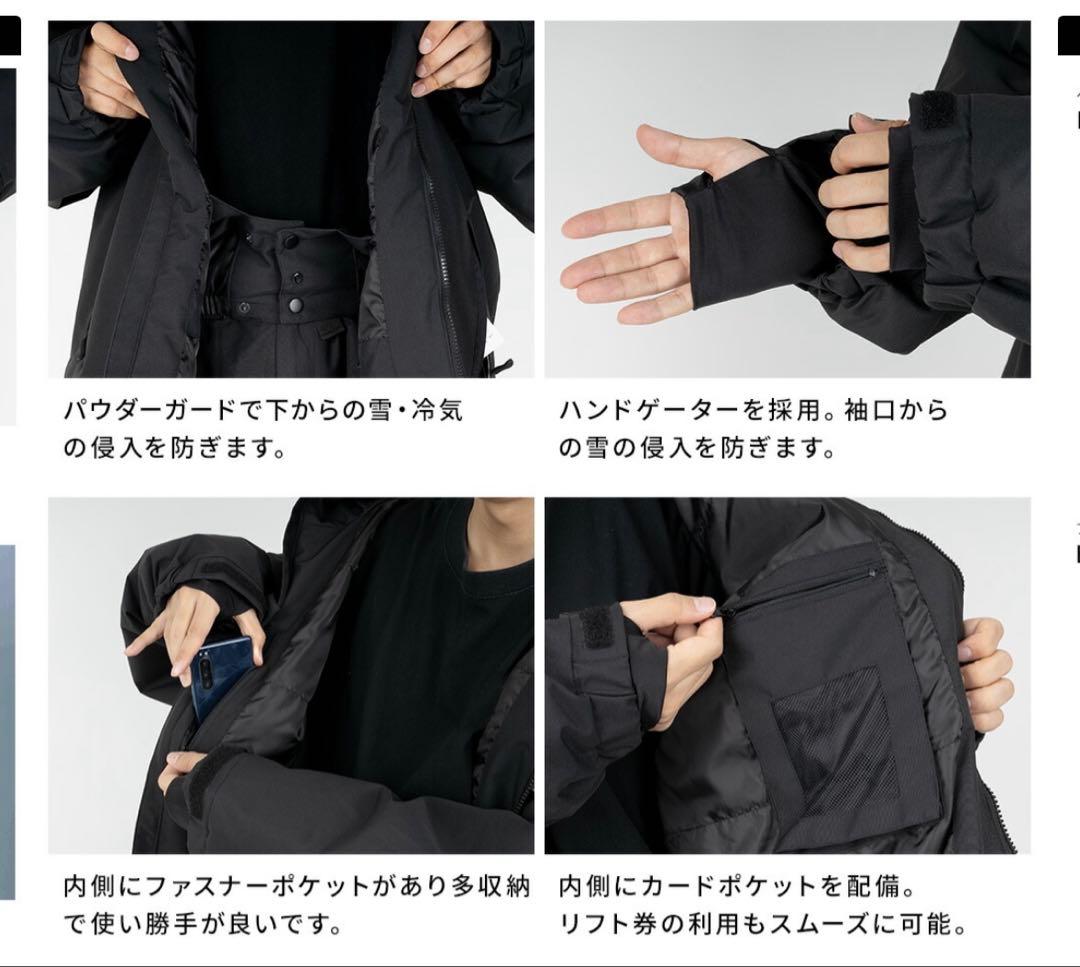 パウダーガードで下からの雪・冷気の侵入を防ぎます。

ハンドゲーターを採用。袖口からの雪の侵入を防ぎます。

内側にファスナーポケットがあり多収納で使い勝手が良いです。

内側にカードポケットを配備。リフト券の利用もスムーズに可能。