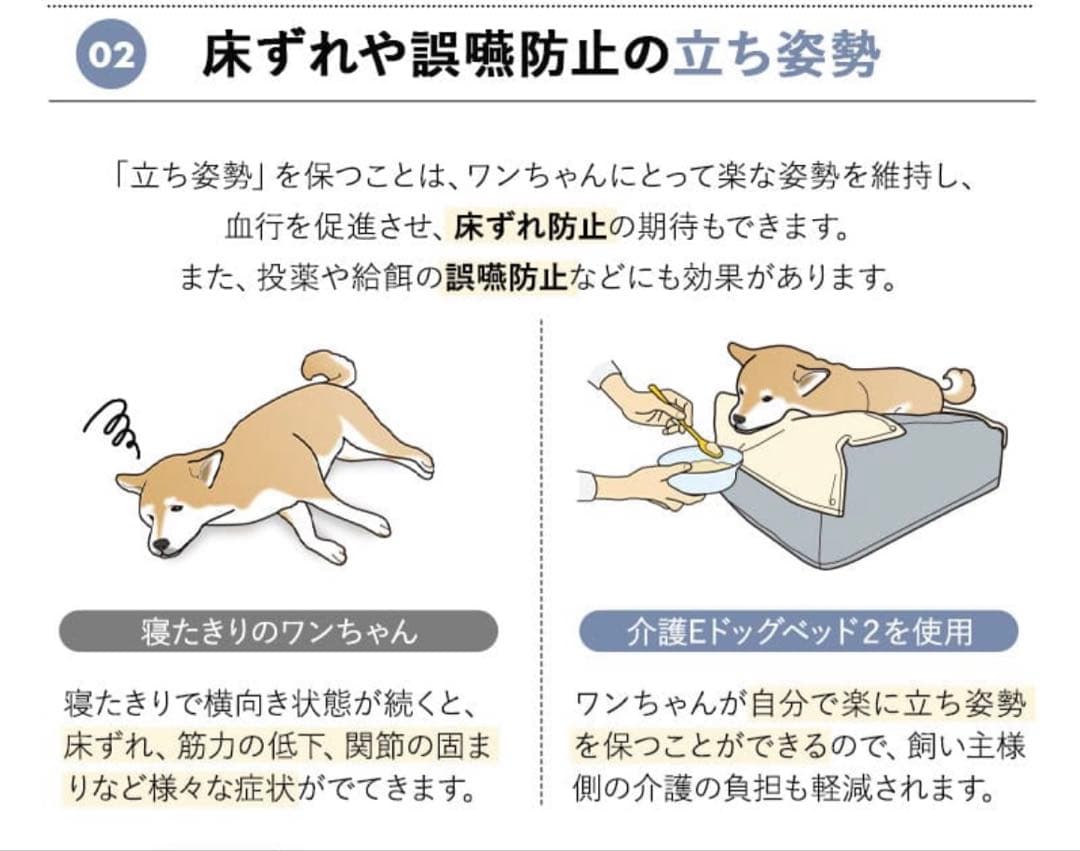 02 床ずれや誤嚥防止の立ち姿勢

「立ち姿勢」を保つことは、ワンちゃんにとって楽な姿勢を維持し、血行を促進させ、床ずれ防止の期待もできます。
また、投薬や給餌の誤嚥防止などにも効果があります。

寝たきりのワンちゃん

寝たきりで横向き状態が続くと、床ずれ、筋力の低下、関節の固まりなど様々な症状がでてきます。

介護Eドッグベッド2を使用

ワンちゃんが自分で楽に立ち姿勢を保つことができるので、飼い主様側の介護の負担も軽減されます。