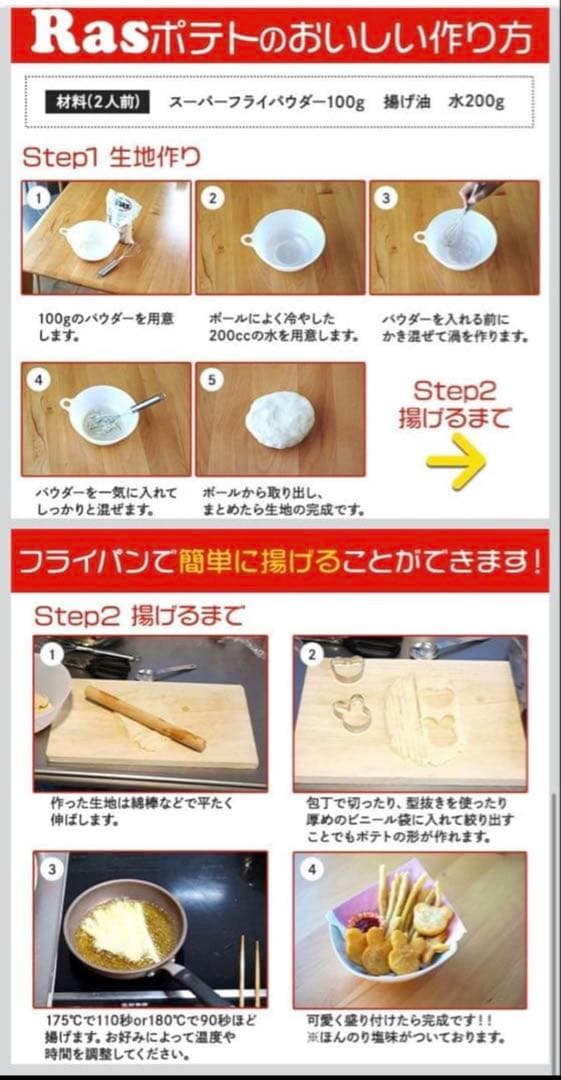 Rasポテトのおいしい作り方

材料(2人前)　スーパーフライパウダー100g　揚げ油　水200g

Step1 生地作り

1
100gのパウダーを用意します。

2
ボールによく冷やした200ccの水を用意します。

3
パウダーを入れる前にかき混ぜて渦を作ります。

4
パウダーを一気に入れてしっかりと混ぜます。

5
ボールから取り出し、まとめたら生地の完成です。

Step2 揚げるまで

フライパンで簡単に揚げることができます!

Step2 揚げるまで

1
作った生地は綿棒などで平たく伸ばします。

2
包丁で切ったり、型抜きを使ったり厚めのビニール袋に入れて絞り出すことでもポテトの形が作れます。

3
175℃で110秒or180℃で90秒ほど揚げます。お好みによって温度や時間を調整してください。

4
可愛く盛り付けたら完成です!!
※ほんのり塩味がついております。