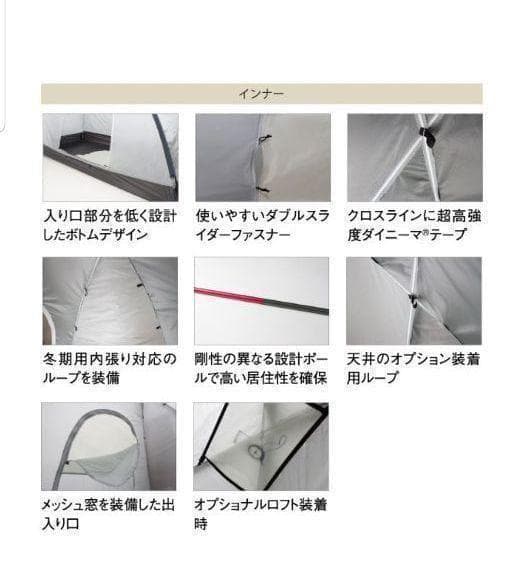 インナー

入り口部分を低く設計したボトムデザイン

使いやすいダブルスライダーファスナー

クロスラインに超高強度ダイニーマ®テープ

冬期用内張り対応のループを装備

剛性の異なる設計ポールで高い居住性を確保

天井のオプション装着用ループ

メッシュ窓を装備した出入り口

オプショナルロフト装着時