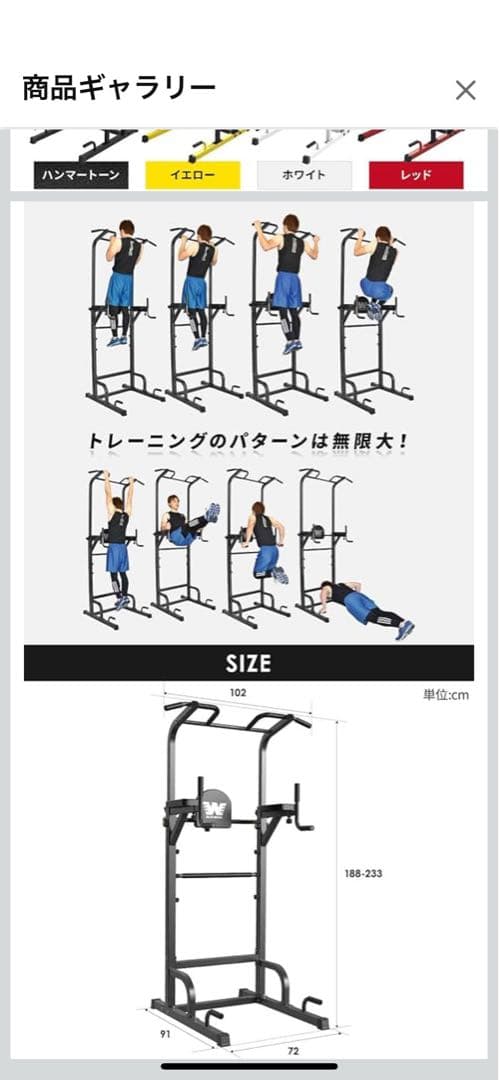 商品ギャラリー

×

ハンマートーン

イエロー

ホワイト

レッド

トレーニングのパターンは無限大!

SIZE

単位:cm

102

188-233

91

72