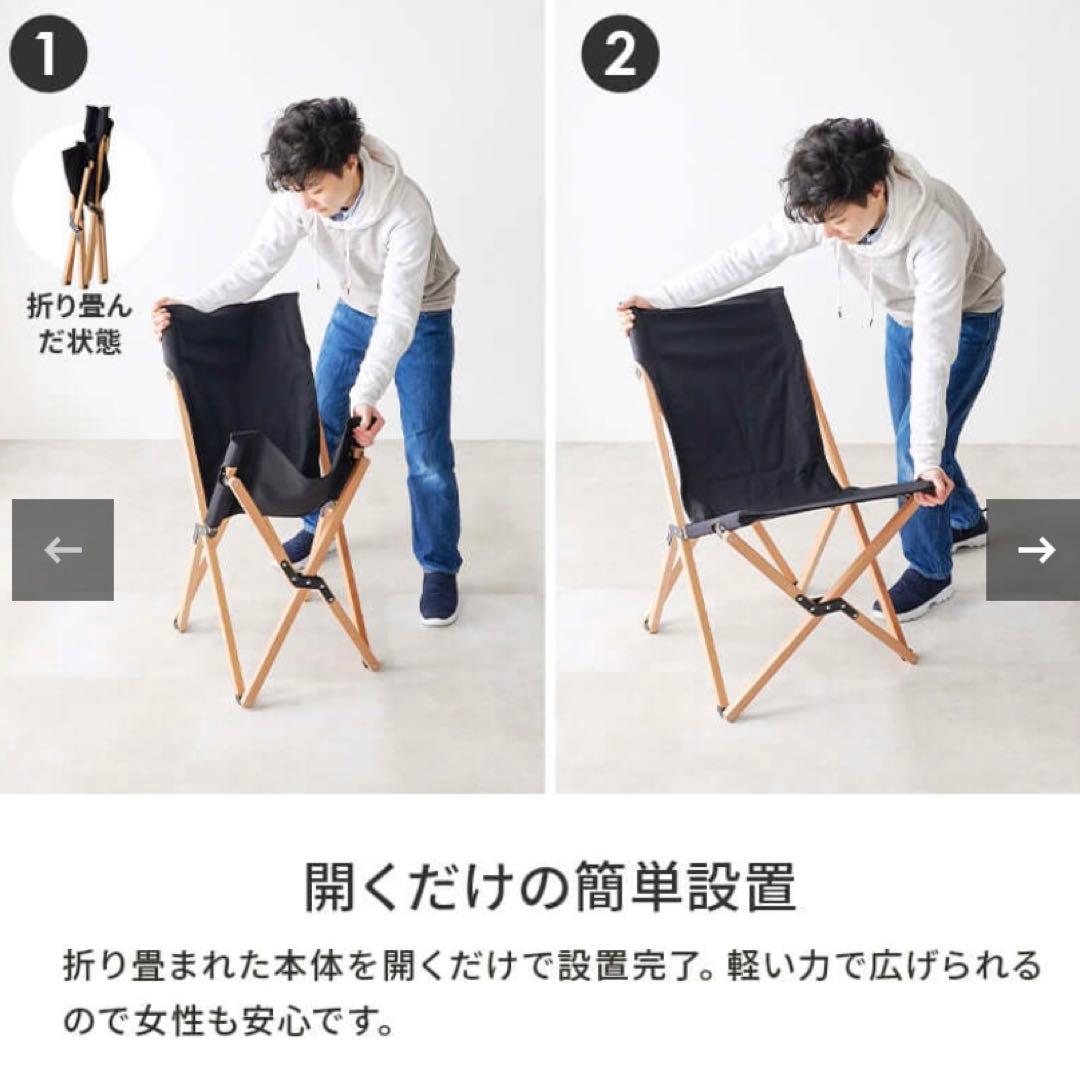 1

折り畳んだ状態

2

←

→

開くだけの簡単設置

折り畳まれた本体を開くだけで設置完了。軽い力で広げられるので女性も安心です。