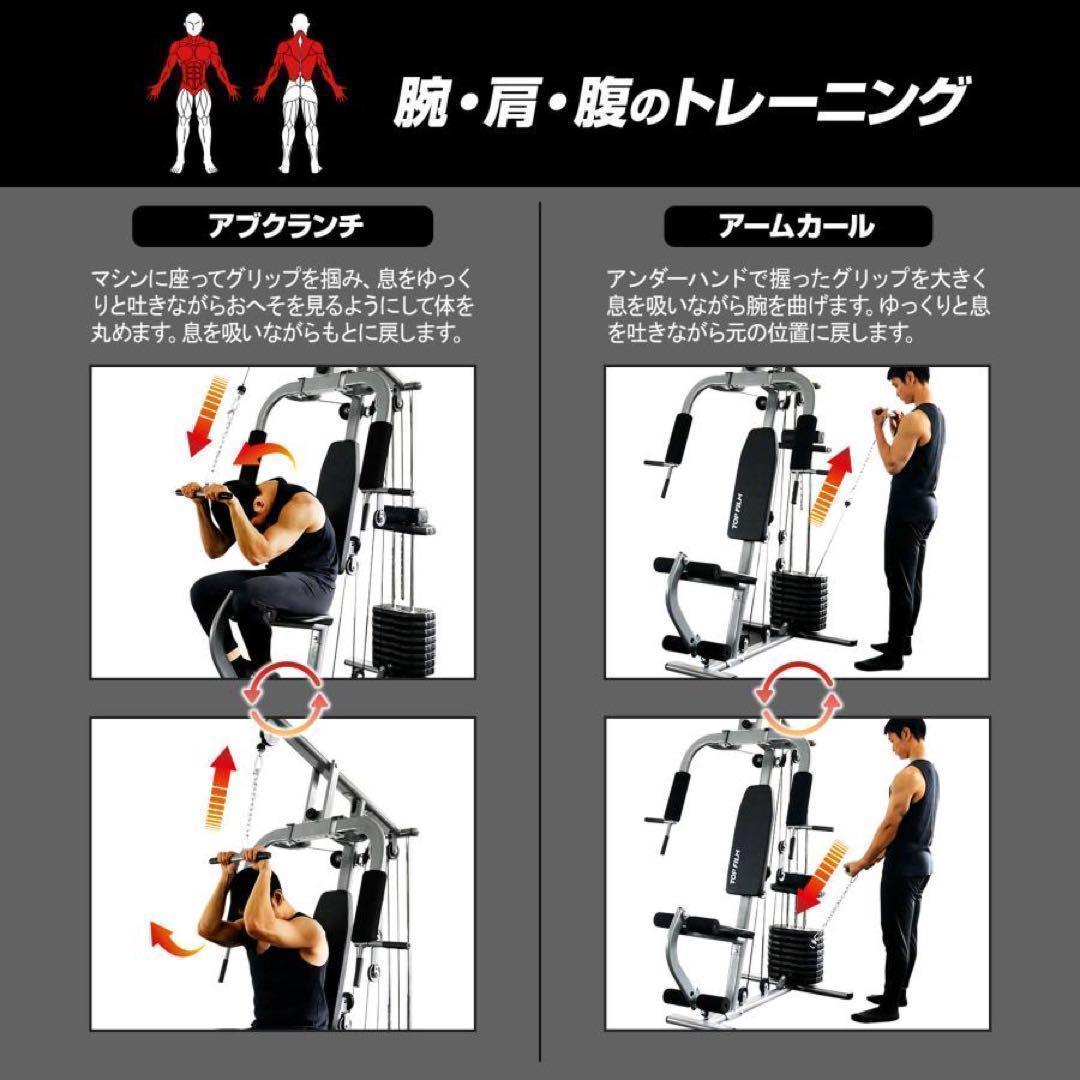 腕・肩・腹のトレーニング

アブクランチ

マシンに座ってグリップを掴み、息をゆっくりと吐きながらおへそを見るようにして体を丸めます。息を吸いながらもとに戻します。

アームカール

アンダーハンドで握ったグリップを大きく息を吸いながら腕を曲げます。ゆっくりと息を吐きながら元の位置に戻します。

TOP FILM

TOP FILM