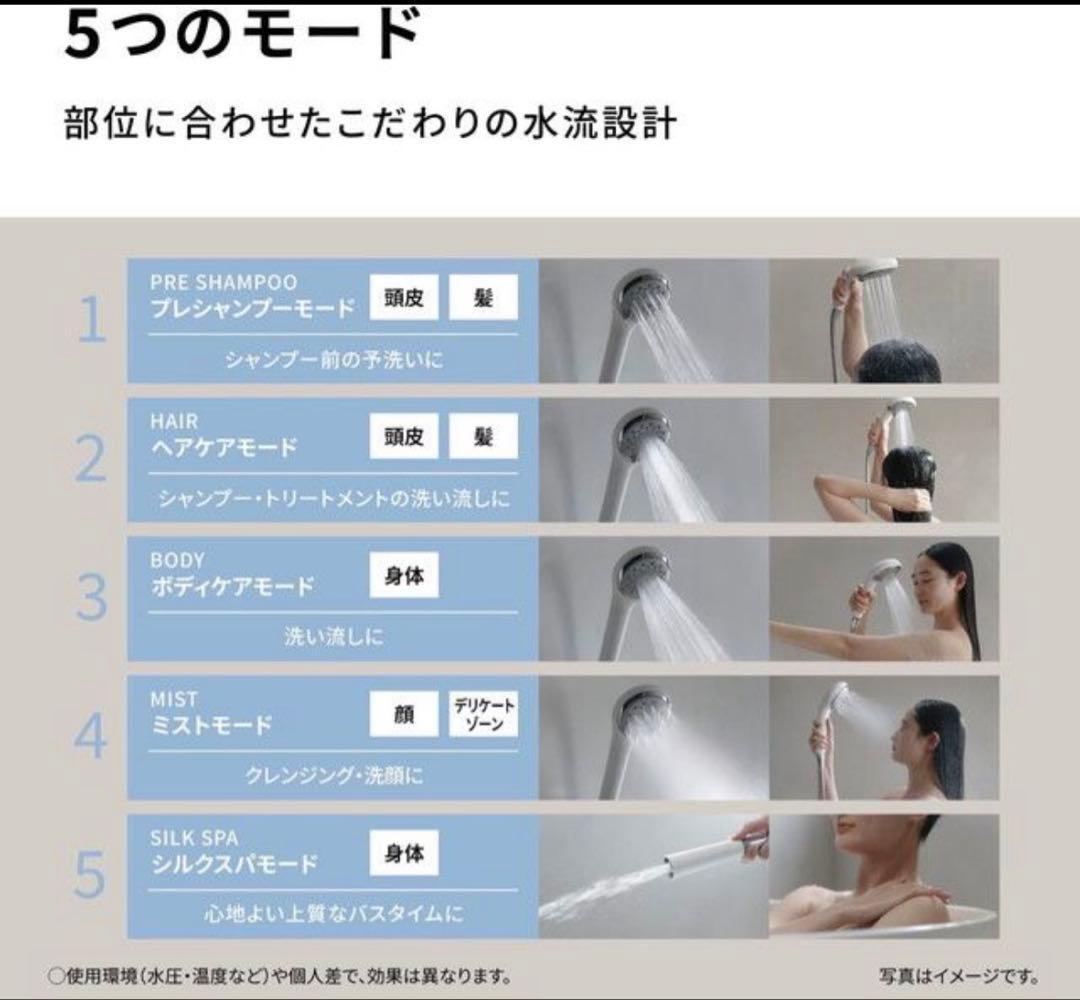 5つのモード

部位に合わせたこだわりの水流設計

1
PRE SHAMPOO
プレシャンプーモード
頭皮
髪
シャンプー前の予洗いに

2
HAIR
ヘアケアモード
頭皮
髪
シャンプー・トリートメントの洗い流しに

3
BODY
ボディケアモード
身体
洗い流しに

4
MIST
ミストモード
顔
デリケートゾーン
クレンジング・洗顔に

5
SILK SPA
シルクスパモード
身体
心地よい上質なバスタイムに

○使用環境(水圧・温度など)や個人差で、効果は異なります。

写真はイメージです。