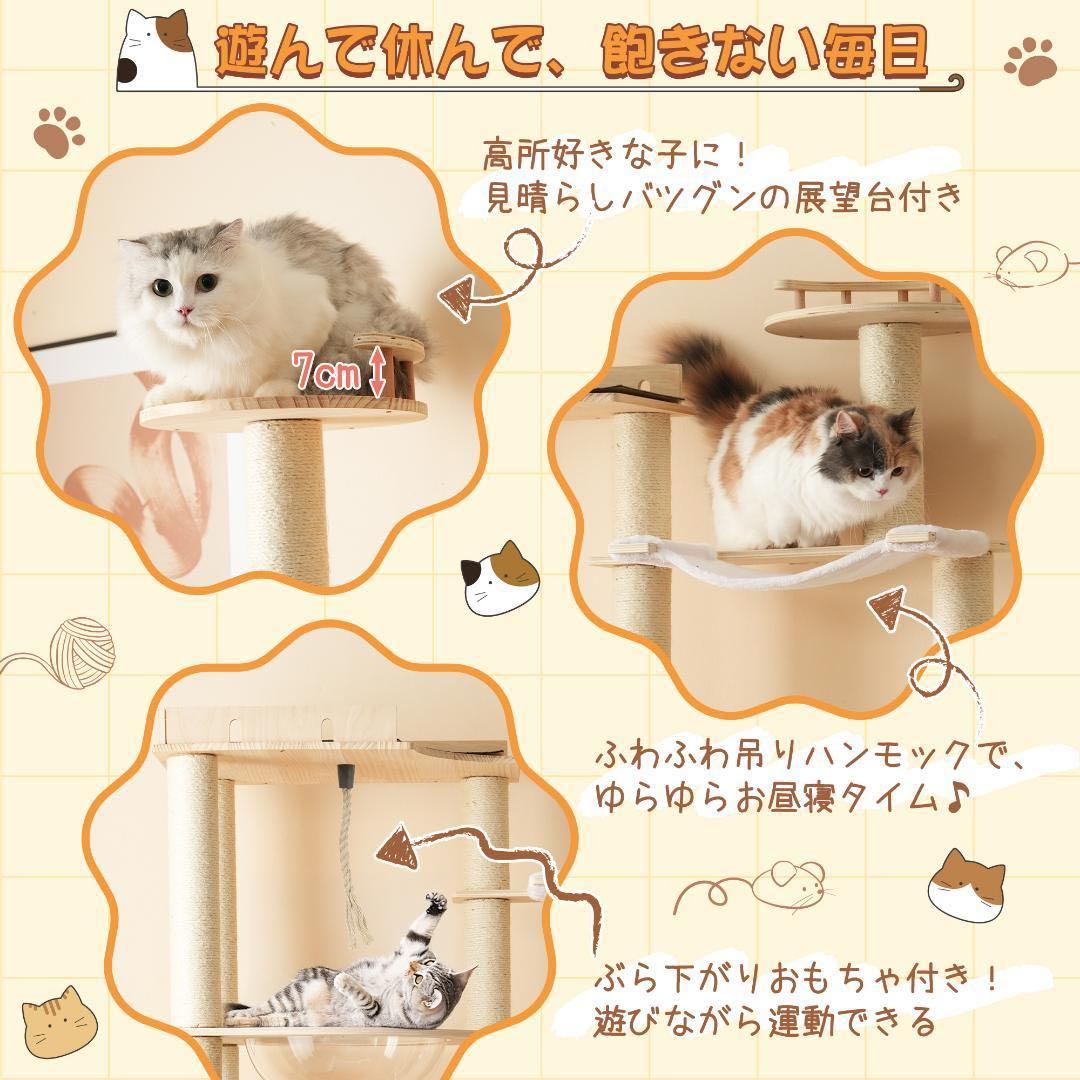 遊んで休んで、飽きない毎日

高所好きな子に！
見晴らしバツグンの展望台付き

7cm

ふわふわ吊りハンモックで、
ゆらゆらお昼寝タイム♪

ぶら下がりおもちゃ付き！
遊びながら運動できる