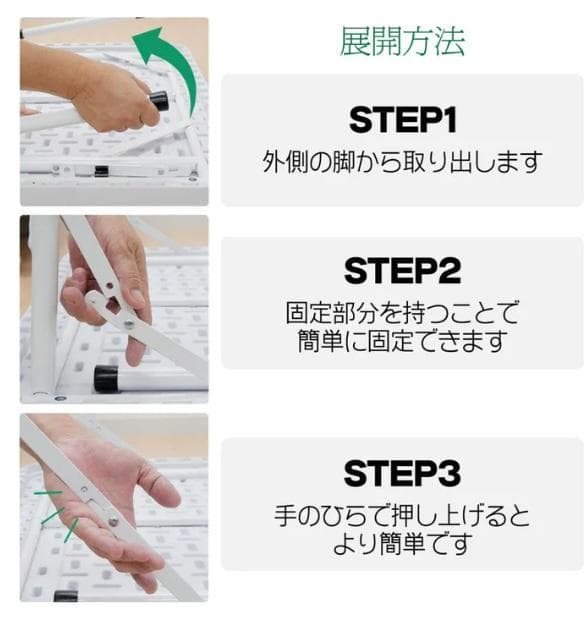 展開方法

STEP1
外側の脚から取り出します

STEP2
固定部分を持つことで
簡単に固定できます

STEP3
手のひらで押し上げると
より簡単です