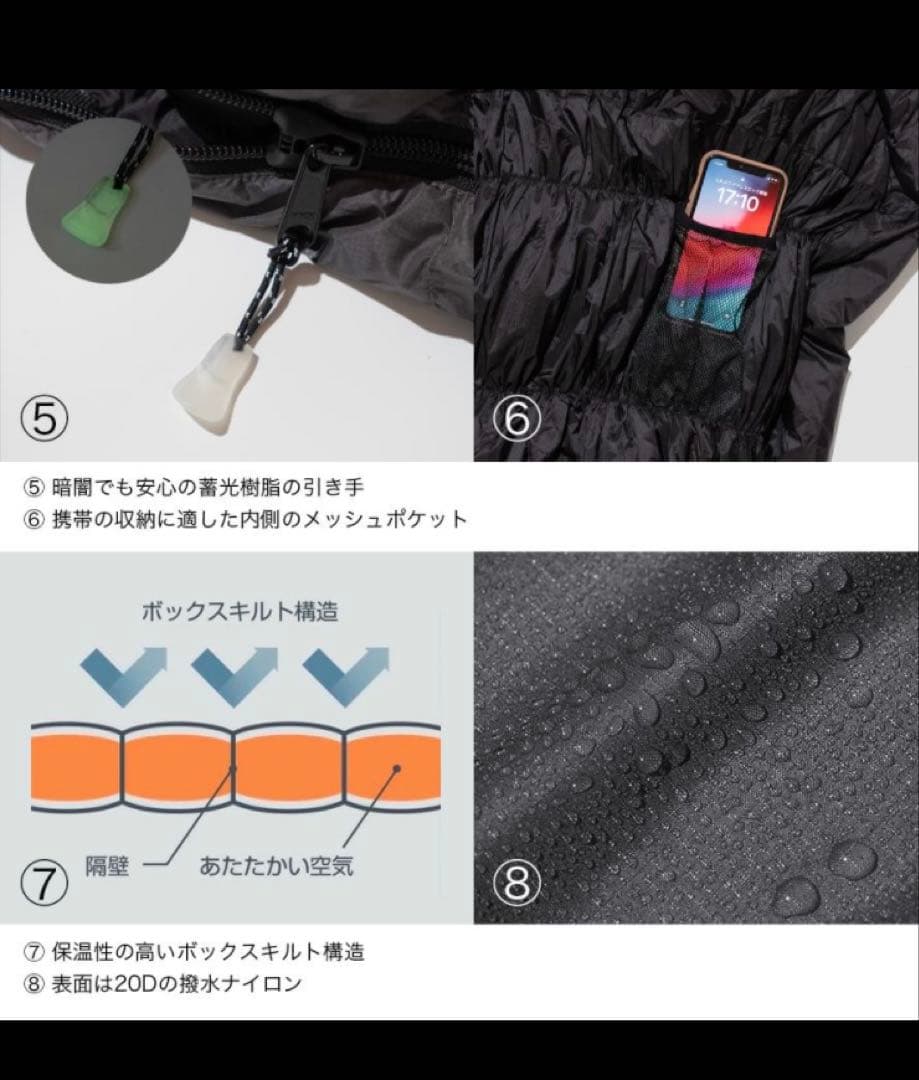 ⑤

17:10

⑥

⑤ 暗闇でも安心の蓄光樹脂の引き手
⑥ 携帯の収納に適した内側のメッシュポケット

ボックスキルト構造

隔壁

あたたかい空気

⑦

⑧

⑦ 保温性の高いボックスキルト構造
⑧ 表面は20Dの撥水ナイロン