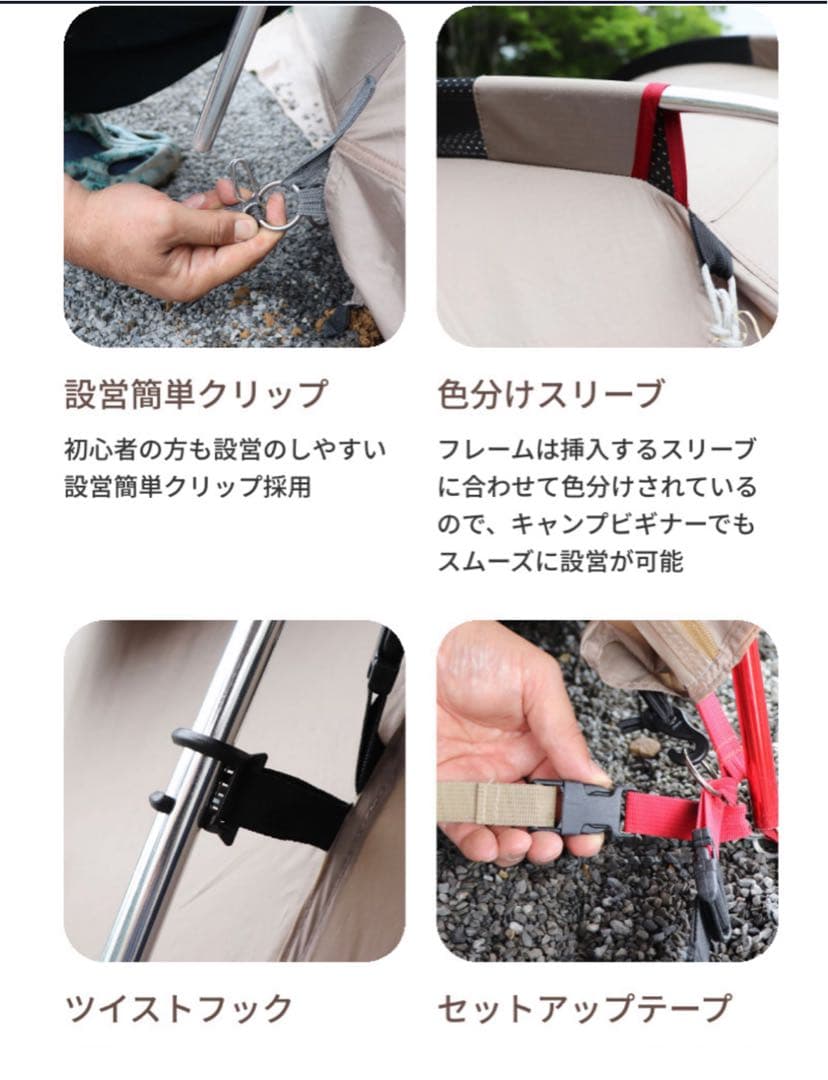 設営簡単クリップ

初心者の方も設営のしやすい設営簡単クリップ採用

色分けスリーブ

フレームは挿入するスリーブに合わせて色分けされているので、キャンプビギナーでもスムーズに設営が可能

ツイストフック

セットアップテープ