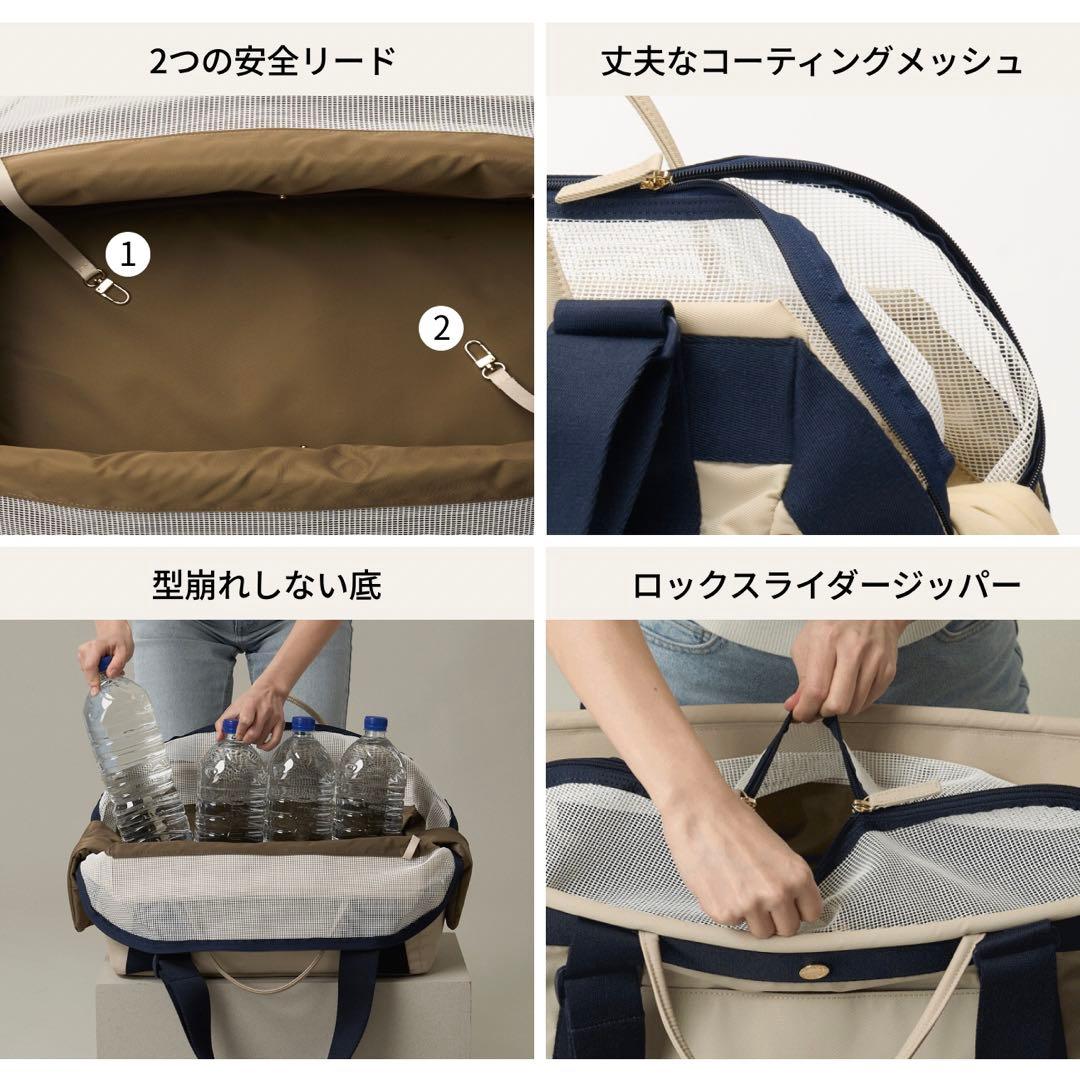 2つの安全リード

1

2

丈夫なコーティングメッシュ

型崩れしない底

ロックスライダージッパー