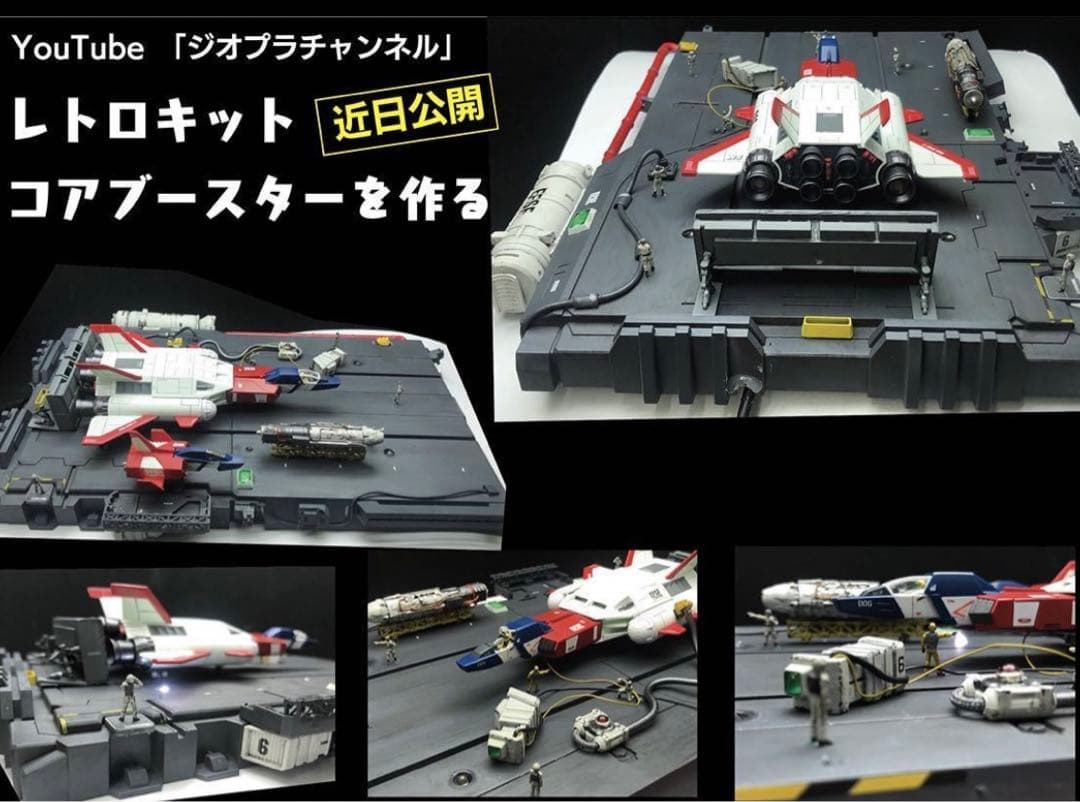 YouTube 「ジオプラチャンネル」

レトロキット 近日公開

コアブースターを作る

6

6