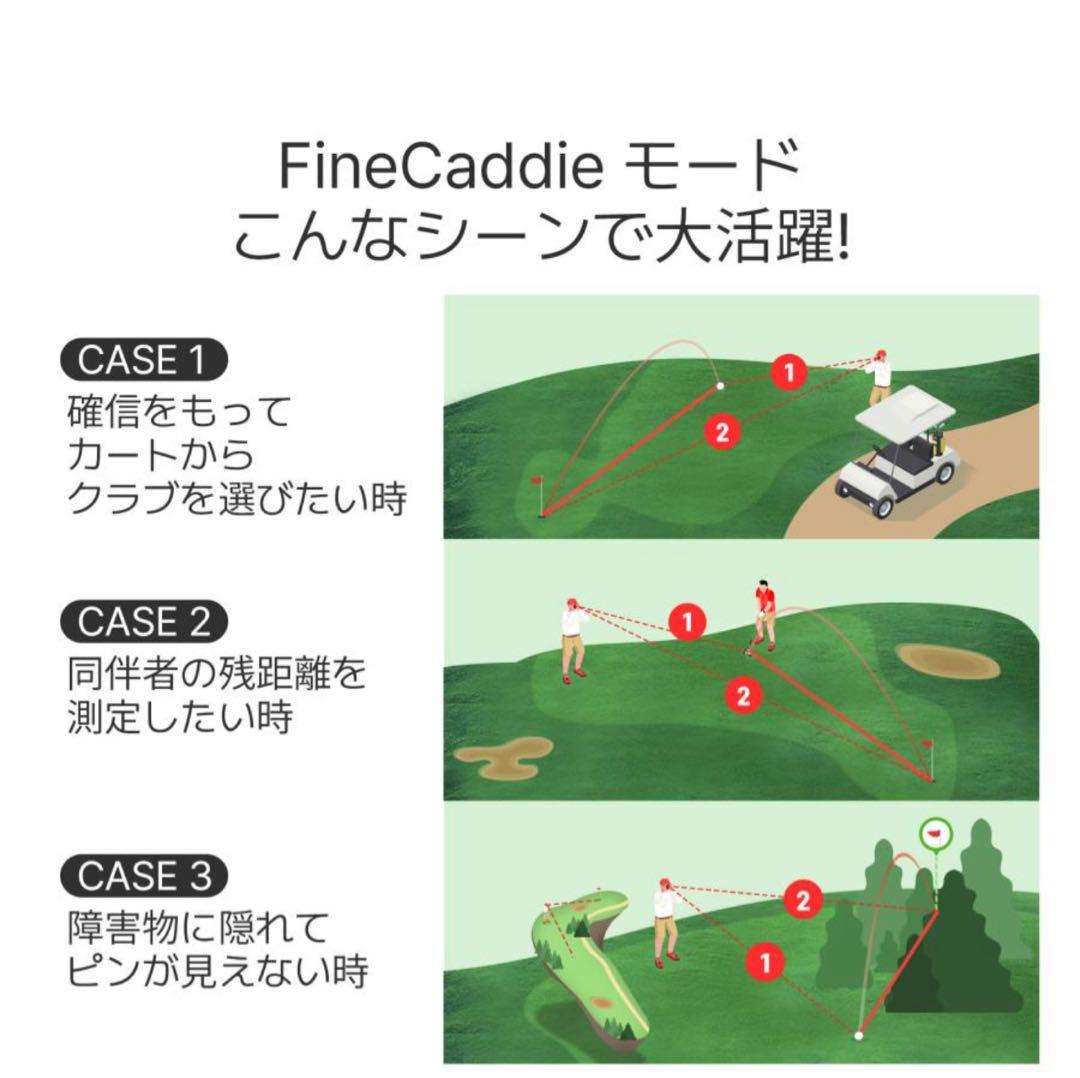 FineCaddie モード
こんなシーンで大活躍!

CASE 1
確信をもって
カートから
クラブを選びたい時

1
2

CASE 2
同伴者の残距離を
測定したい時

1
2

CASE 3
障害物に隠れて
ピンが見えない時

2
1