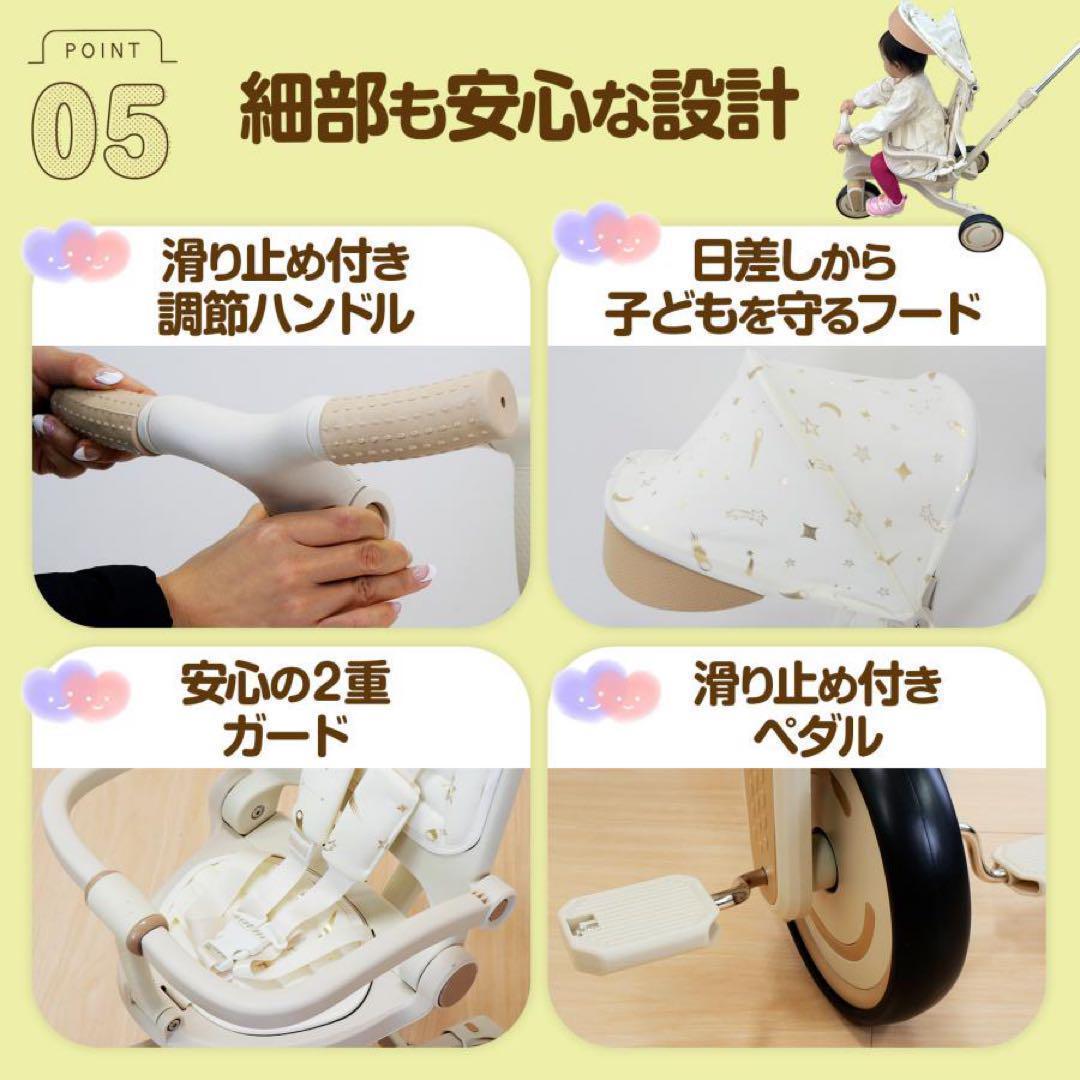 POINT
05
細部も安心な設計

滑り止め付き
調節ハンドル

日差しから
子どもを守るフード

安心の2重
ガード

滑り止め付き
ペダル