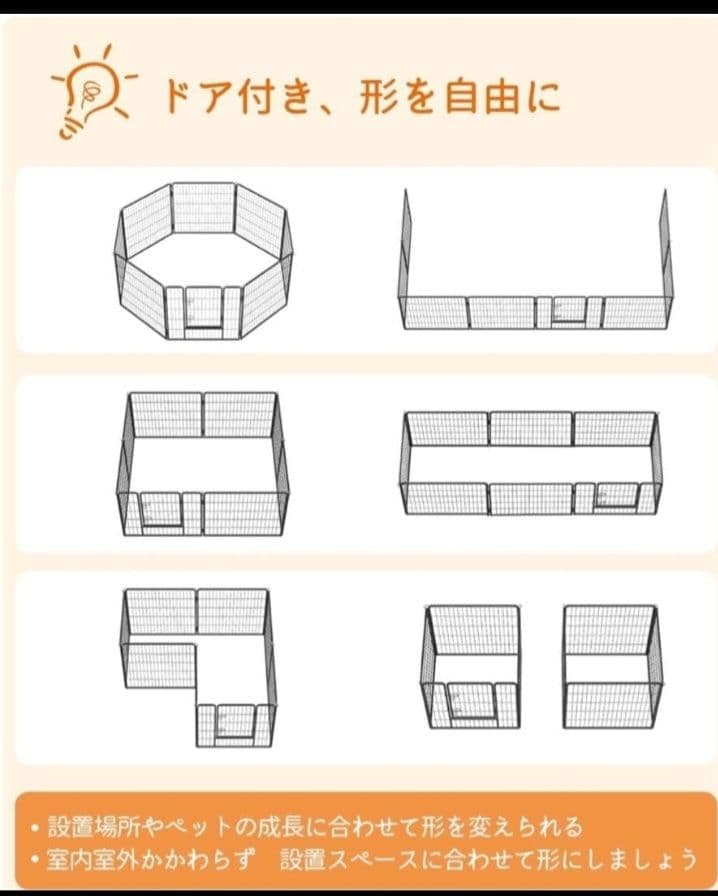 ドア付き、形を自由に

• 設置場所やペットの成長に合わせて形を変えられる
• 室内室外かかわらず　設置スペースに合わせて形にしましょう