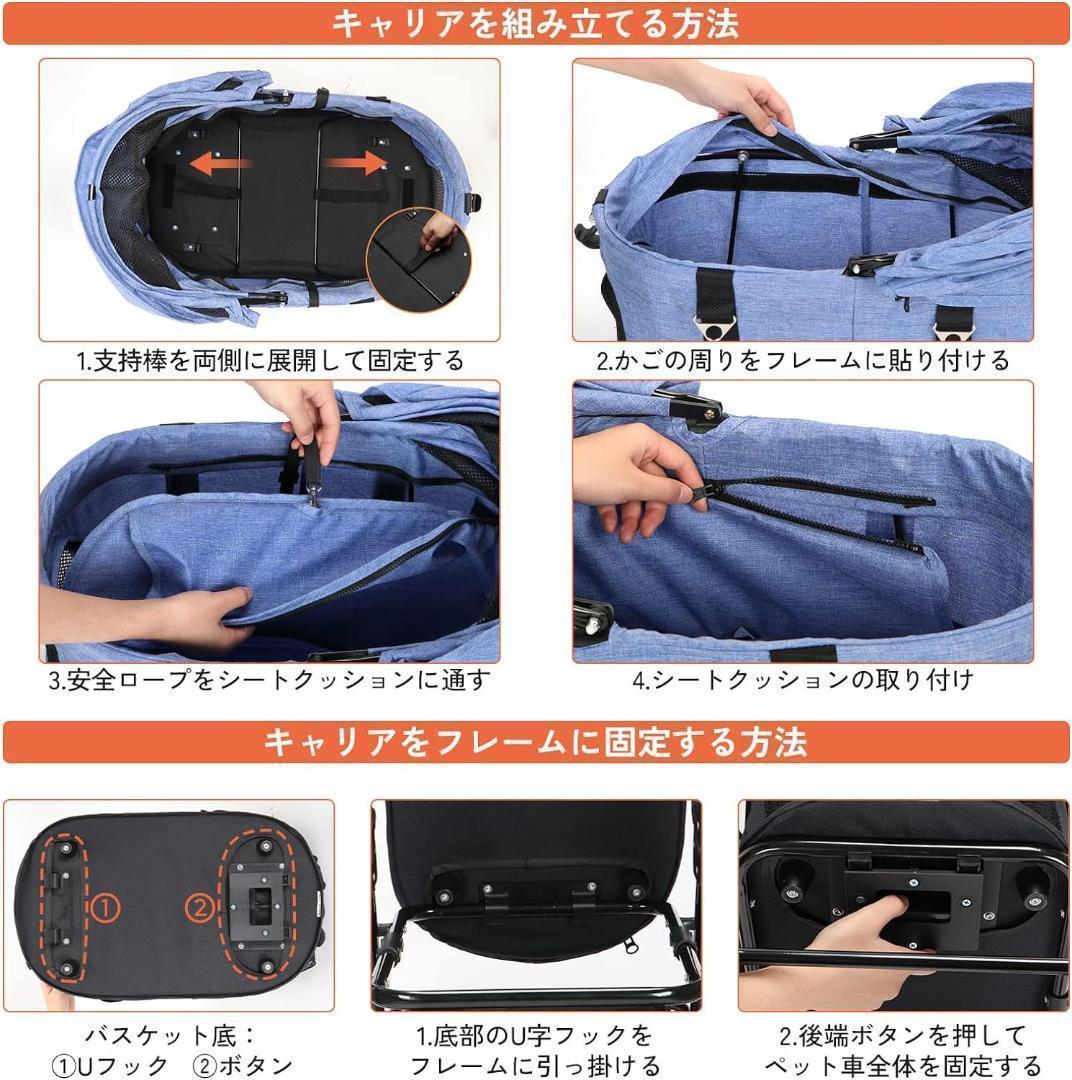 キャリアを組み立てる方法

1.支持棒を両側に展開して固定する

2.かごの周りをフレームに貼り付ける

3.安全ロープをシートクッションに通す

4.シートクッションの取り付け

キャリアをフレームに固定する方法

①

②

バスケット底：
①Uフック　②ボタン

1.底部のU字フックを
フレームに引っ掛ける

2.後端ボタンを押して
ペット車全体を固定する