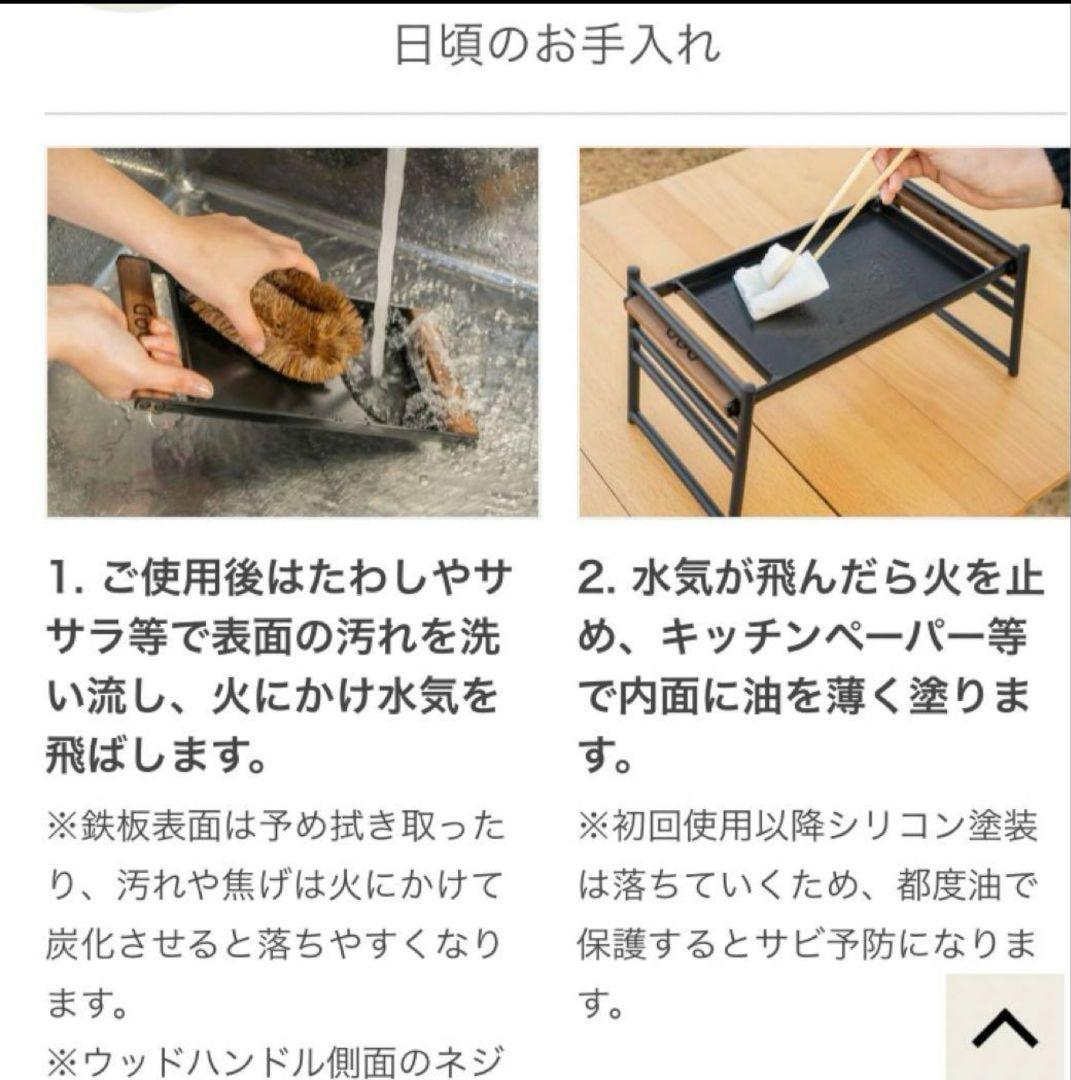 日頃のお手入れ

1. ご使用後はたわしやササラ等で表面の汚れを洗い流し、火にかけ水気を飛ばします。

※鉄板表面は予め拭き取ったり、汚れや焦げは火にかけて炭化させると落ちやすくなります。

※ウッドハンドル側面のネジ

2. 水気が飛んだら火を止め、キッチンペーパー等で内面に油を薄く塗ります。

※初回使用以降シリコン塗装は落ちていくため、都度油で保護するとサビ予防になります。