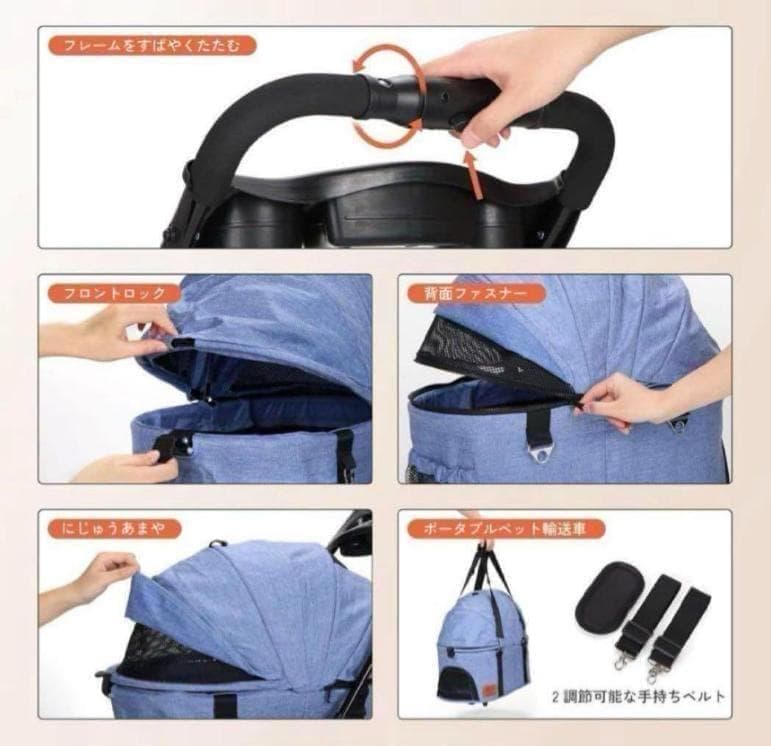 フレームをすばやくたたむ

フロントロック

背面ファスナー

にじゅうあまや

ポータブルペット輸送車

2 調節可能な手持ちベルト