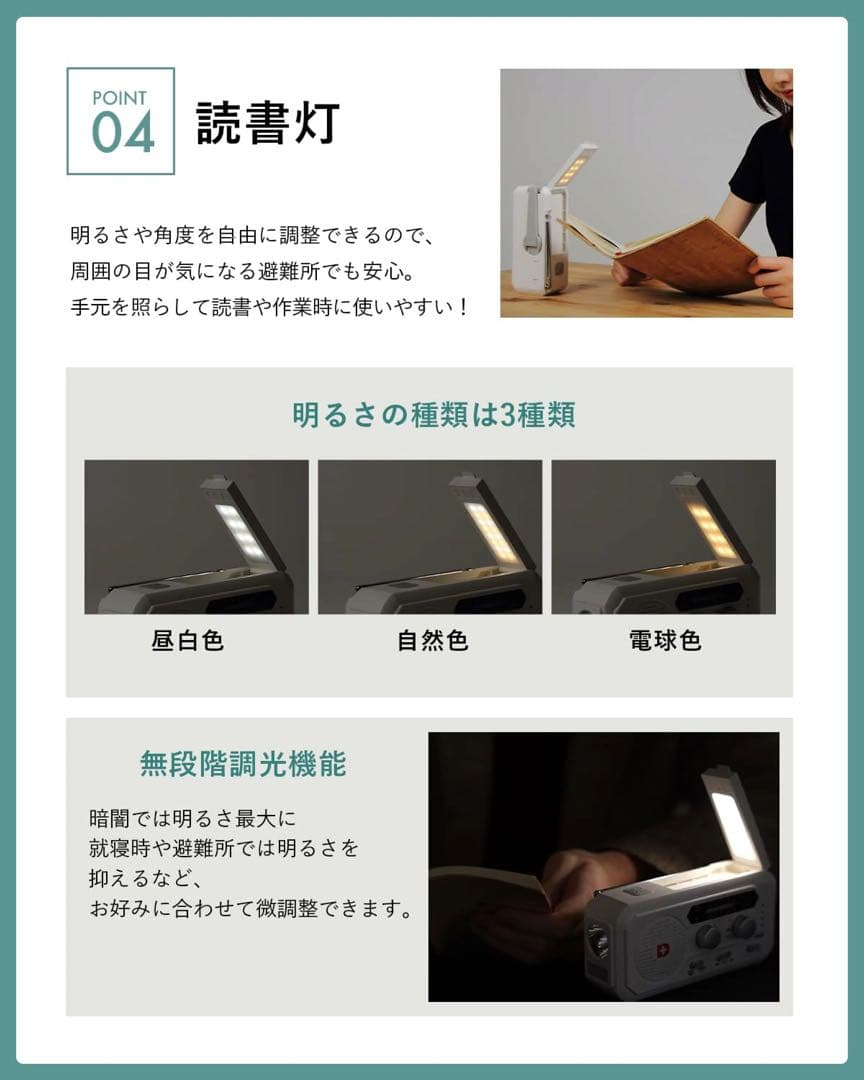 POINT
04

読書灯

明るさや角度を自由に調整できるので、
周囲の目が気になる避難所でも安心。
手元を照らして読書や作業時に使いやすい！

明るさの種類は3種類

昼白色

自然色

電球色

無段階調光機能

暗闇では明るさ最大に
就寝時や避難所では明るさを
抑えるなど、
お好みに合わせて微調整できます。