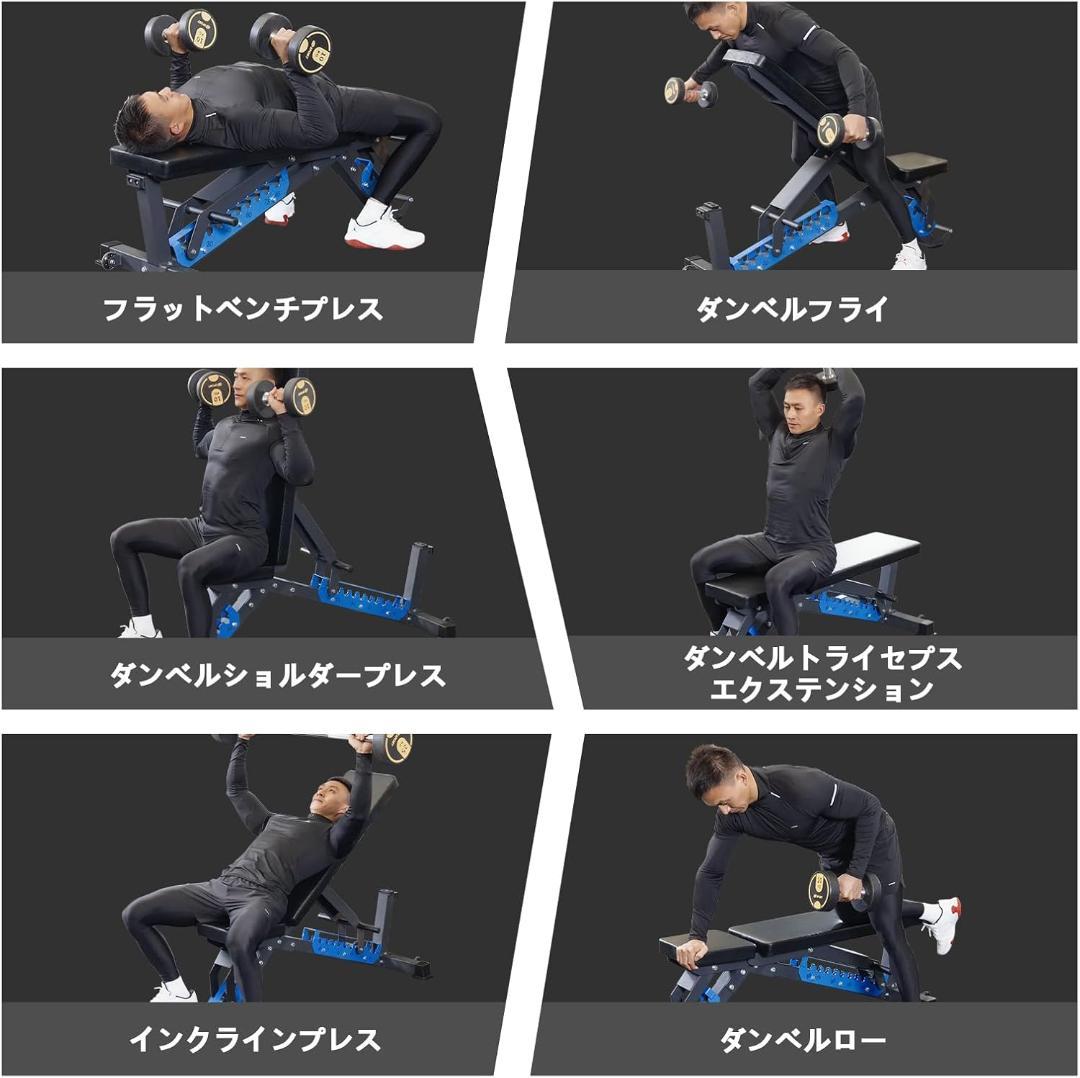 フラットベンチプレス

ダンベルフライ

ダンベルショルダープレス

ダンベルトライセプス
エクステンション

インクラインプレス

ダンベルロー