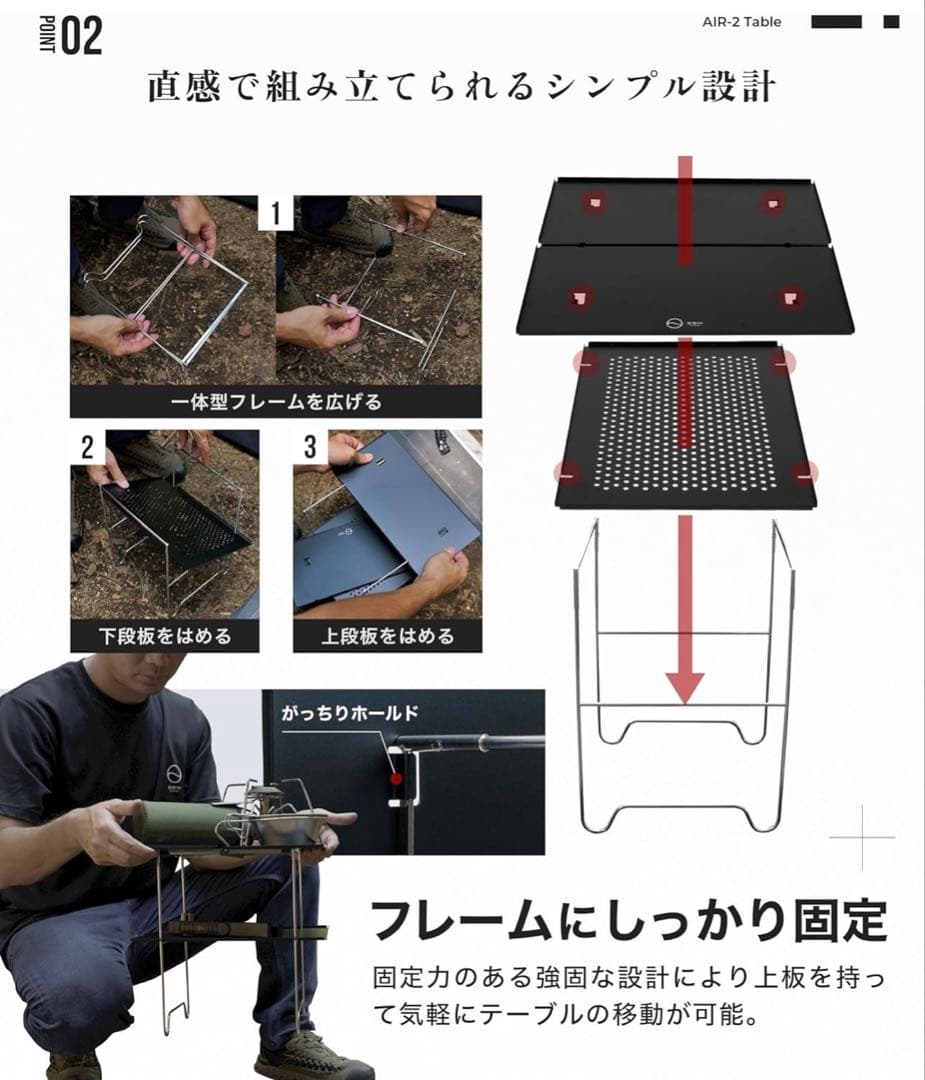 POINT 02

AIR-2 Table

直感で組み立てられるシンプル設計

1

一体型フレームを広げる

2

下段板をはめる

3

上段板をはめる

がっちりホールド

フレームにしっかり固定

固定力のある強固な設計により上板を持って気軽にテーブルの移動が可能。