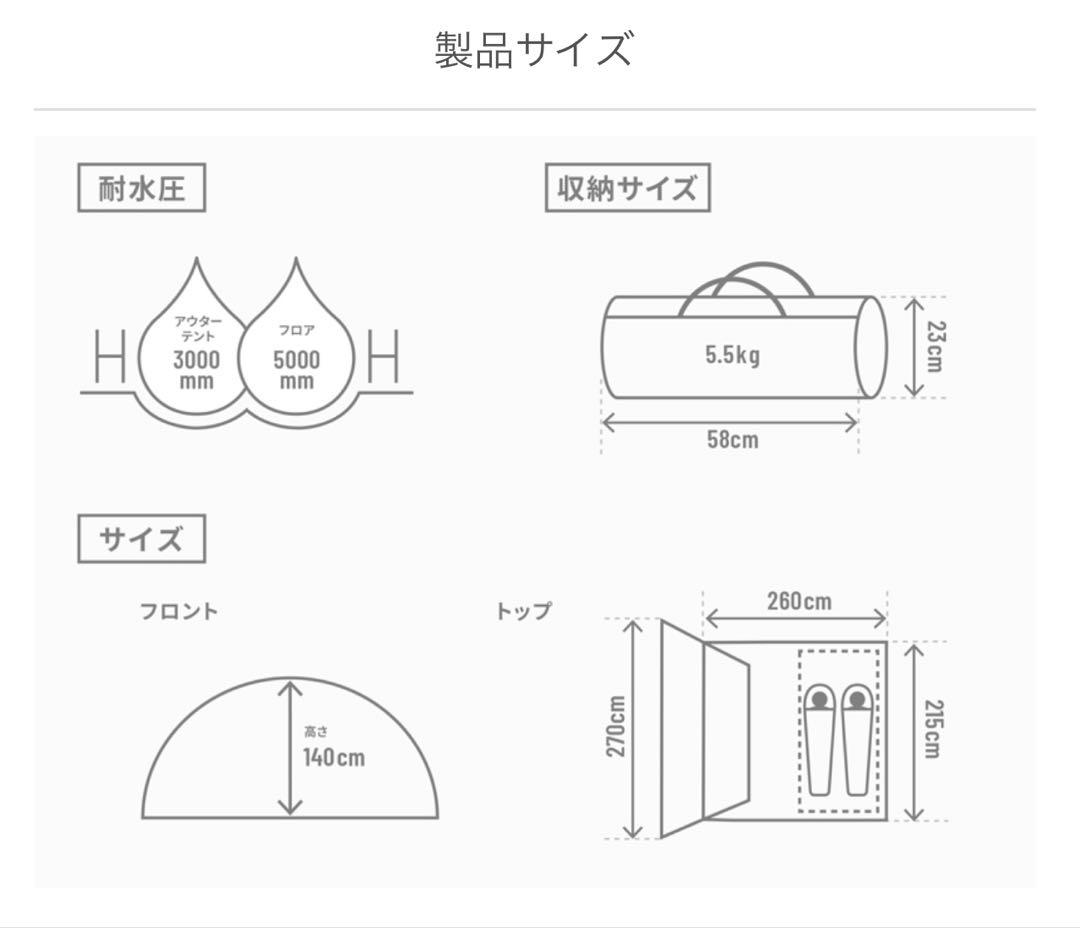 製品サイズ

耐水圧

アウターテント
3000
mm

フロア
5000
mm

収納サイズ

5.5kg

23cm

58cm

サイズ

フロント

高さ
140cm

トップ

260cm

270cm

215cm