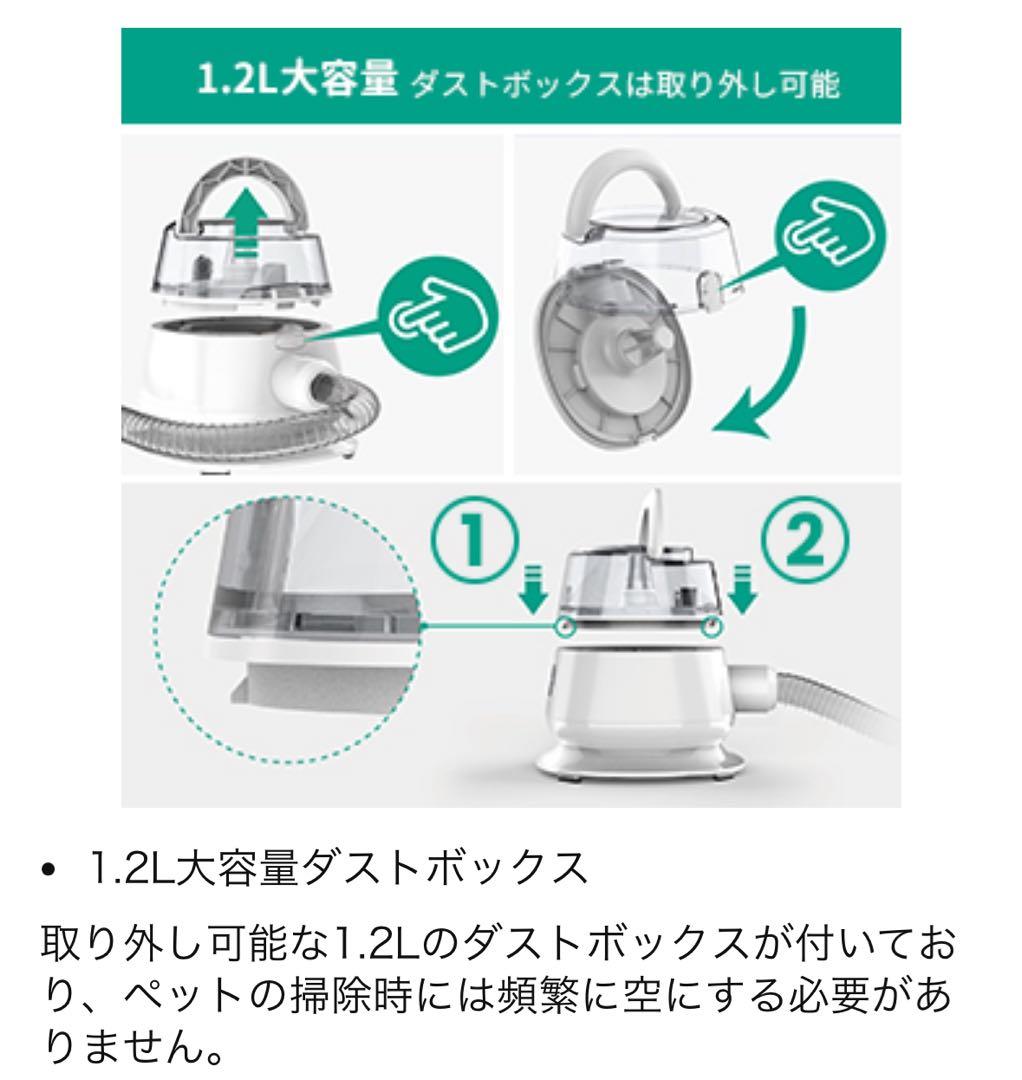 1.2L大容量 ダストボックスは取り外し可能

①

②

• 1.2L大容量ダストボックス

取り外し可能な1.2Lのダストボックスが付いており、ペットの掃除時には頻繁に空にする必要がありません。