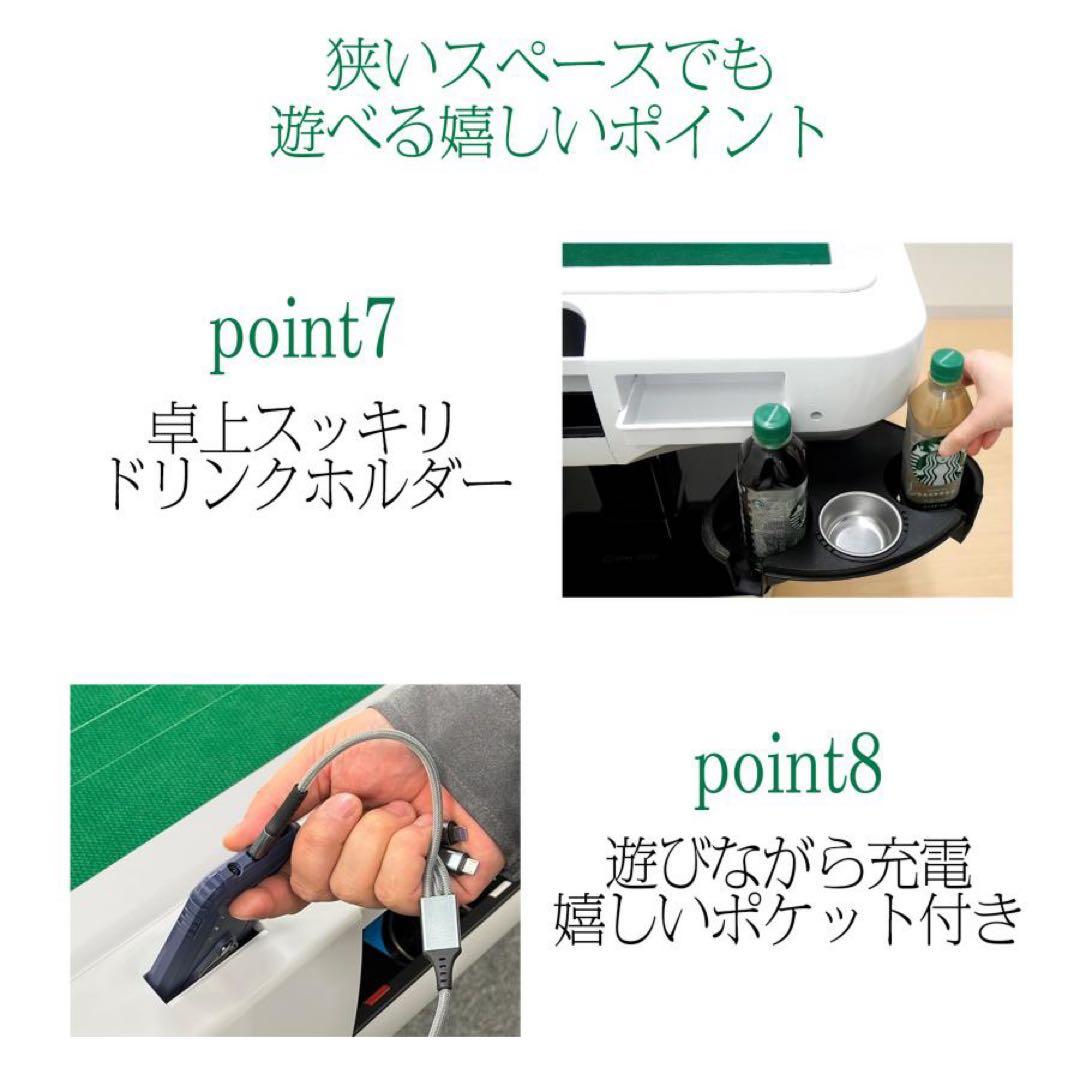 狭いスペースでも
遊べる嬉しいポイント

point7
卓上スッキリ
ドリンクホルダー

point8
遊びながら充電
嬉しいポケット付き