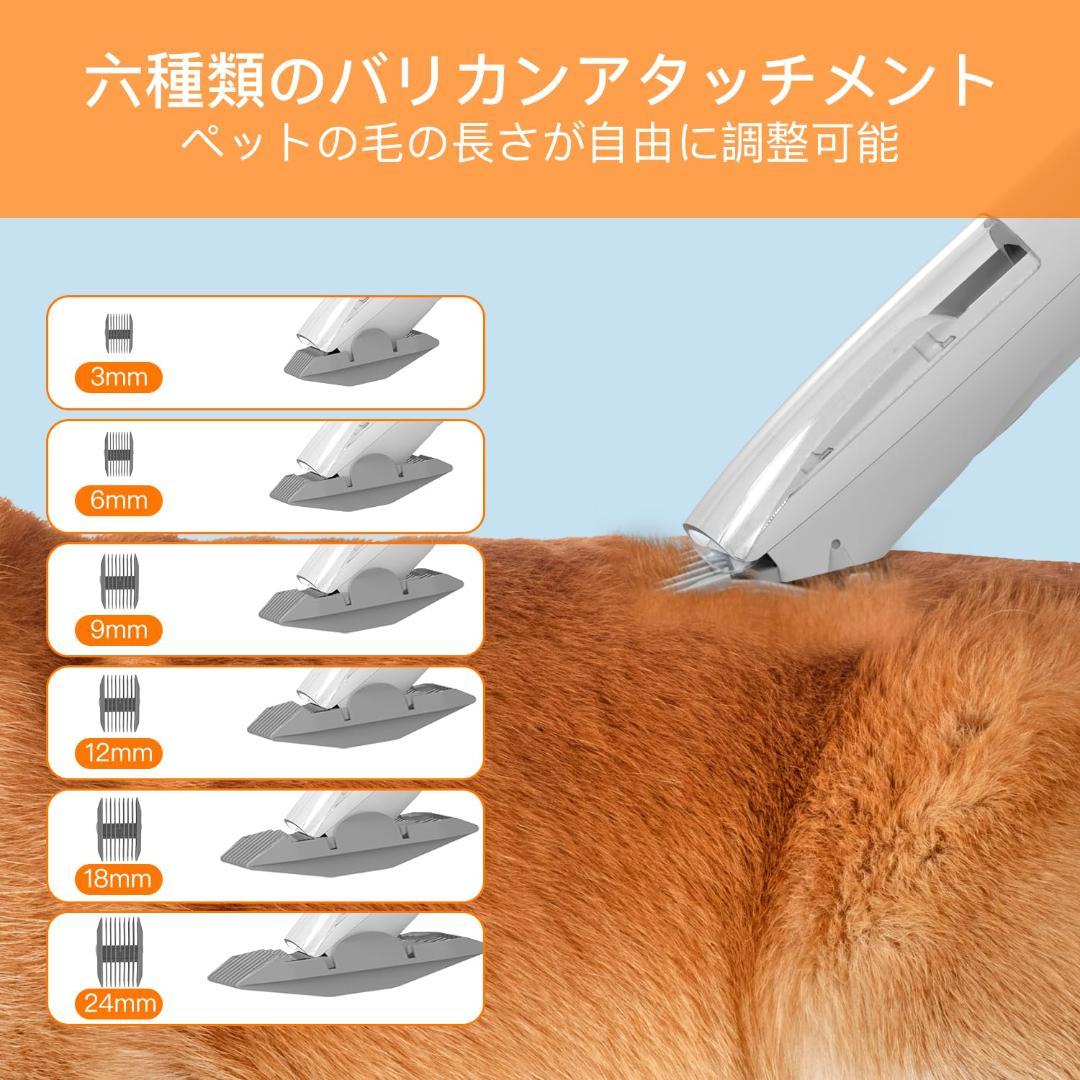 六種類のバリカンアタッチメント
ペットの毛の長さが自由に調整可能

3mm

6mm

9mm

12mm

18mm

24mm