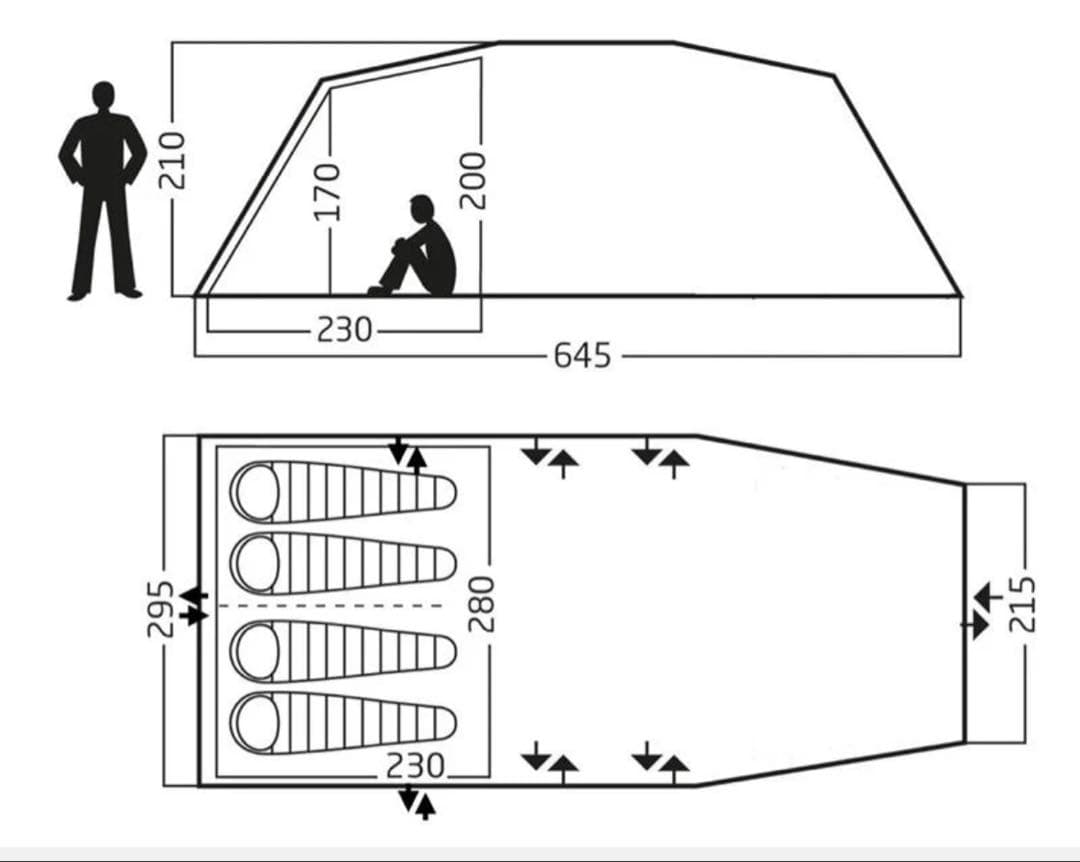 210
170
200
230
645
295
280
230
215