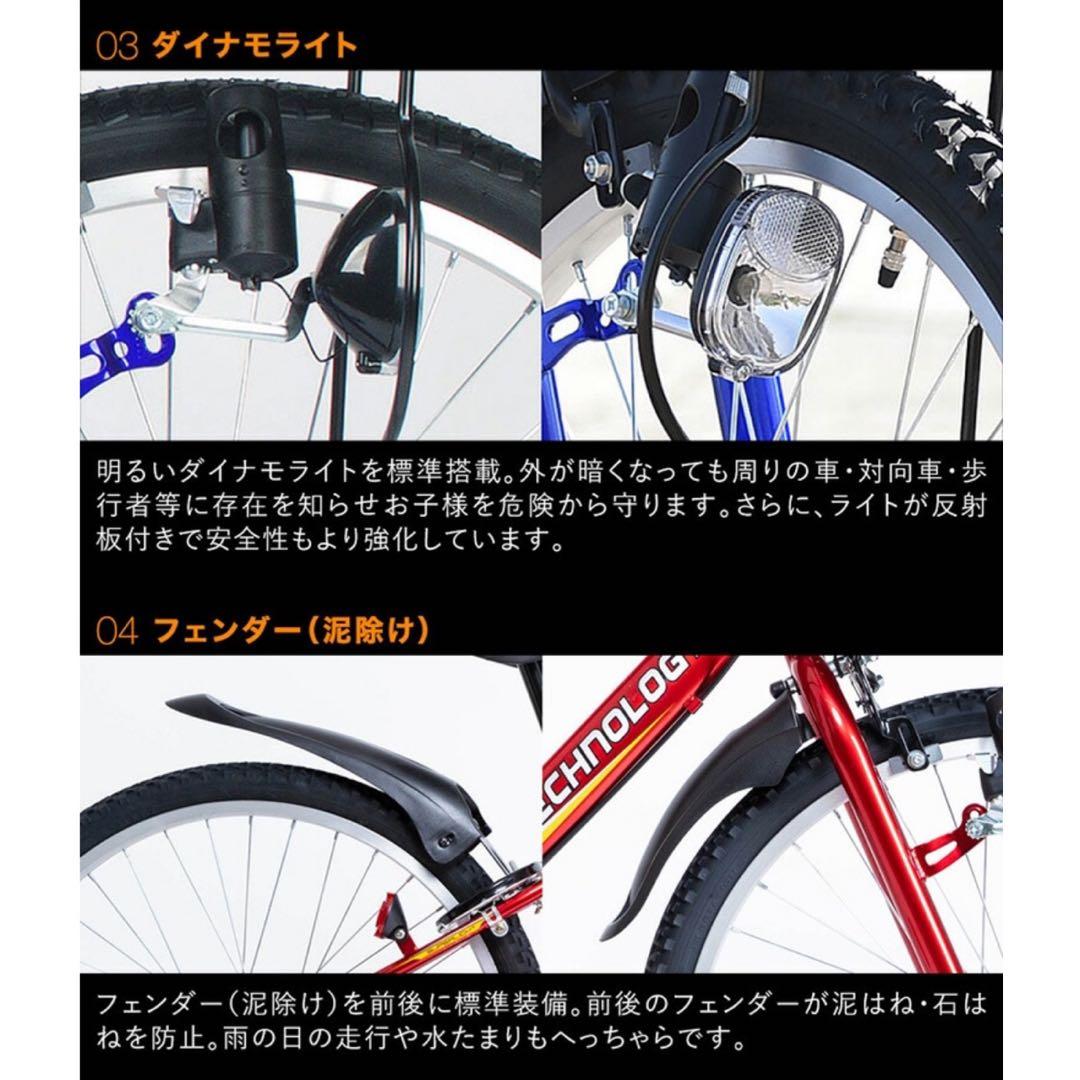 03 ダイナモライト

明るいダイナモライトを標準搭載。外が暗くなっても周りの車・対向車・歩行者等に存在を知らせお子様を危険から守ります。さらに、ライトが反射板付きで安全性もより強化しています。

04 フェンダー（泥除け）

ECHNOLOG

フェンダー（泥除け）を前後に標準装備。前後のフェンダーが泥はね・石はねを防止。雨の日の走行や水たまりもへっちゃらです。