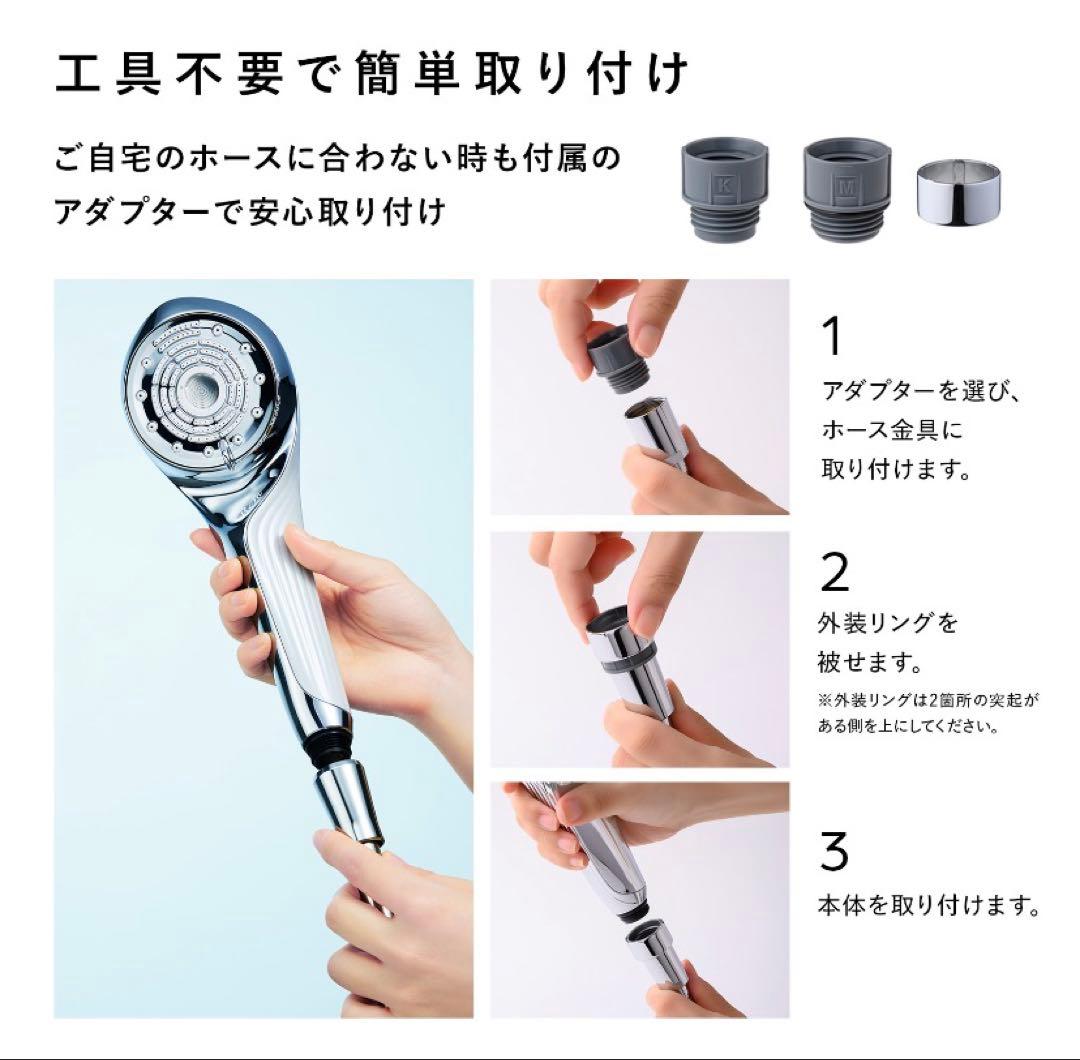 工具不要で簡単取り付け

ご自宅のホースに合わない時も付属のアダプターで安心取り付け

K

M

1
アダプターを選び、ホース金具に取り付けます。

2
外装リングを被せます。
※外装リングは2箇所の突起がある側を上にしてください。

3
本体を取り付けます。