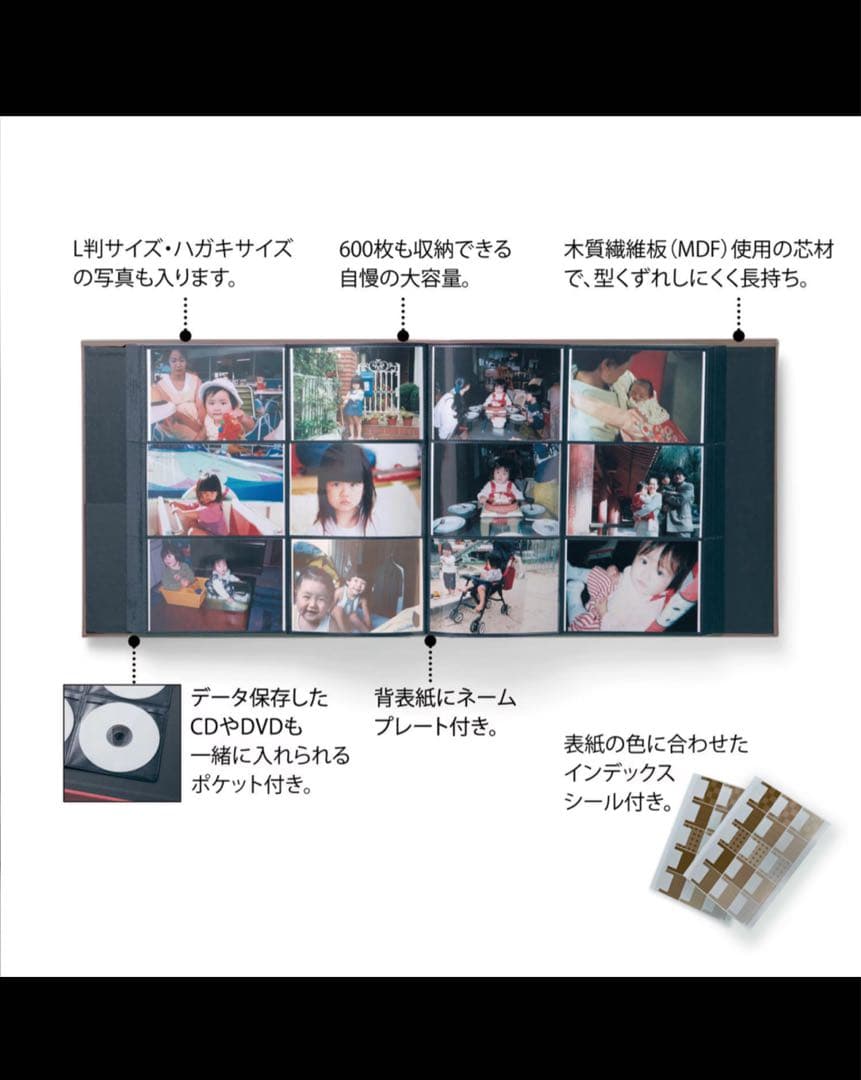 L判サイズ・ハガキサイズの写真も入ります。

600枚も収納できる自慢の大容量。

木質繊維板（MDF）使用の芯材で、型くずれしにくく長持ち。

データ保存したCDやDVDも一緒に入れられるポケット付き。

背表紙にネームプレート付き。

表紙の色に合わせたインデックスシール付き。