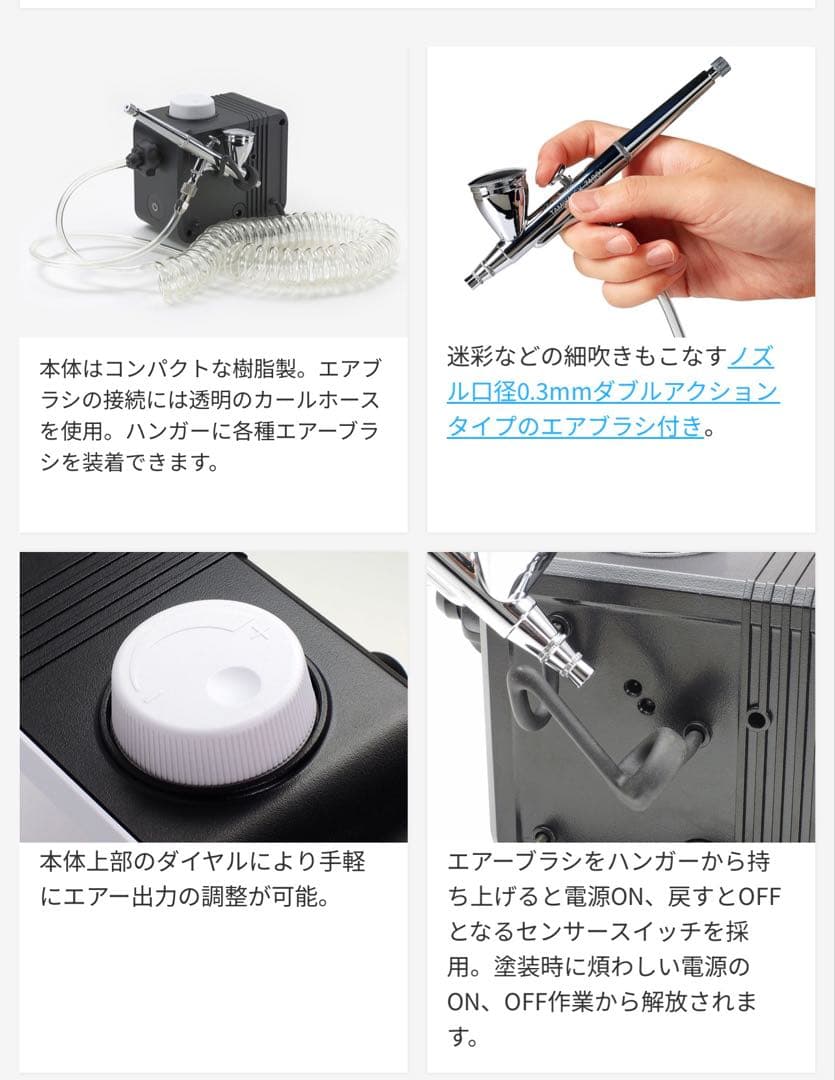 本体はコンパクトな樹脂製。エアブラシの接続には透明のカールホースを使用。ハンガーに各種エアーブラシを装着できます。

迷彩などの細吹きもこなすノズル口径0.3mmダブルアクションタイプのエアブラシ付き。

本体上部のダイヤルにより手軽にエアー出力の調整が可能。

エアーブラシをハンガーから持ち上げると電源ON、戻すとOFFとなるセンサースイッチを採用。塗装時に煩わしい電源のON、OFF作業から解放されます。