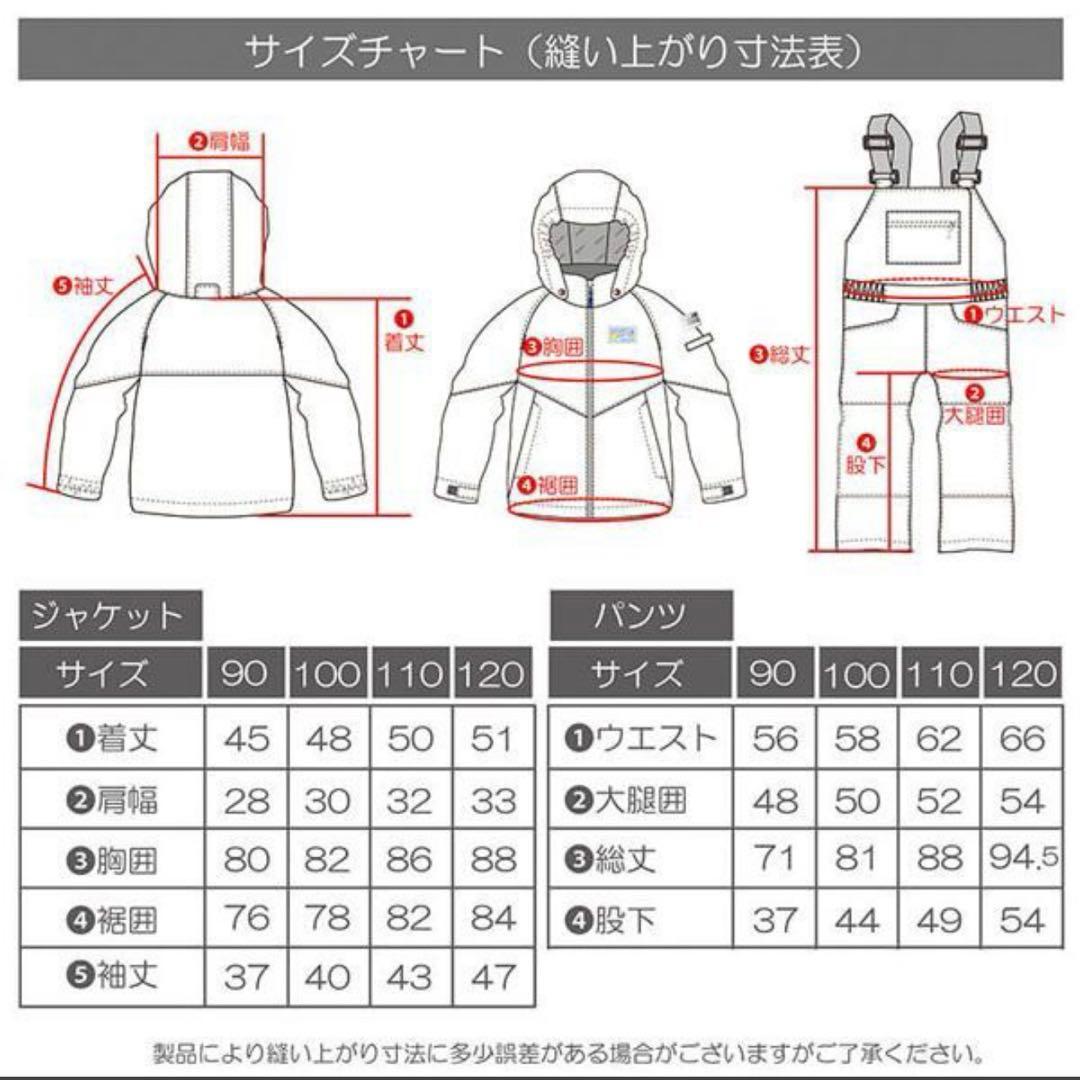 サイズチャート（縫い上がり寸法表）

❷肩幅

❺袖丈

❶着丈

❸胸囲

❹裾囲

❸総丈

❶ウエスト

❷大腿囲

❹股下

ジャケット

| サイズ | 90 | 100 | 110 | 120 |
|---|---|---|---|---|
| ❶着丈 | 45 | 48 | 50 | 51 |
| ❷肩幅 | 28 | 30 | 32 | 33 |
| ❸胸囲 | 80 | 82 | 86 | 88 |
| ❹裾囲 | 76 | 78 | 82 | 84 |
| ❺袖丈 | 37 | 40 | 43 | 47 |

パンツ

| サイズ | 90 | 100 | 110 | 120 |
|---|---|---|---|---|
| ❶ウエスト | 56 | 58 | 62 | 66 |
| ❷大腿囲 | 48 | 50 | 52 | 54 |
| ❸総丈 | 71 | 81 | 88 | 94.5 |
| ❹股下 | 37 | 44 | 49 | 54 |

製品により縫い上がり寸法に多少誤差がある場合がございますがご了承ください。