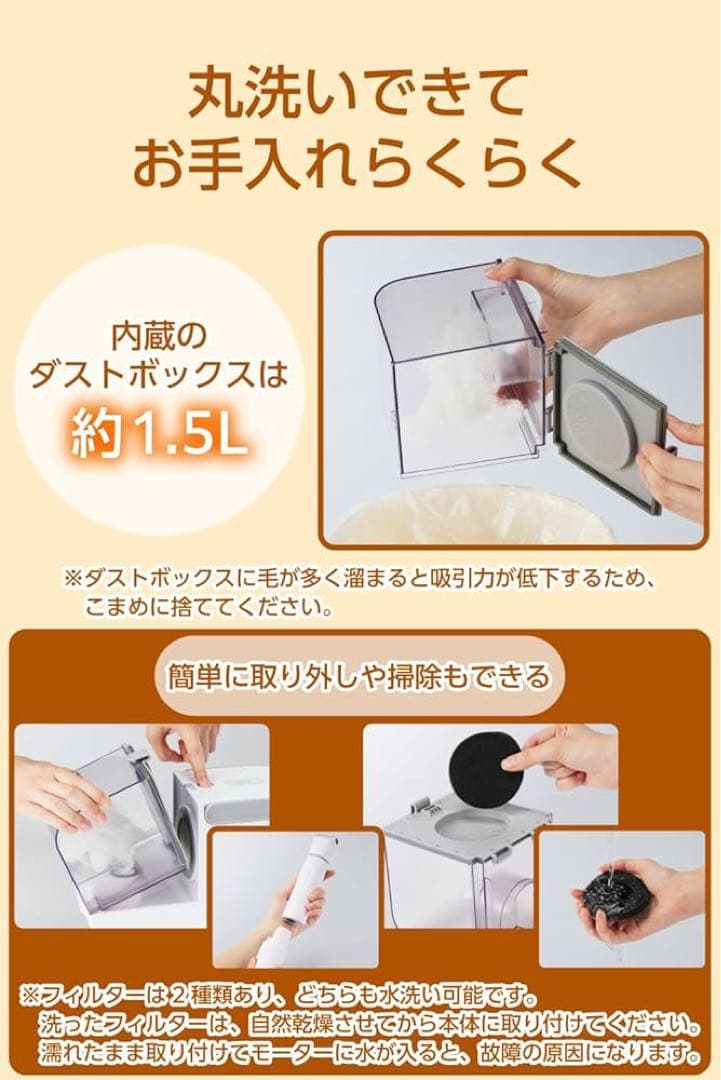 丸洗いできて
お手入れらくらく

内蔵の
ダストボックスは
約1.5L

※ダストボックスに毛が多く溜まると吸引力が低下するため、こまめに捨ててください。

簡単に取り外しや掃除もできる

※フィルターは２種類あり、どちらも水洗い可能です。
洗ったフィルターは、自然乾燥させてから本体に取り付けてください。
濡れたまま取り付けてモーターに水が入ると、故障の原因になります。