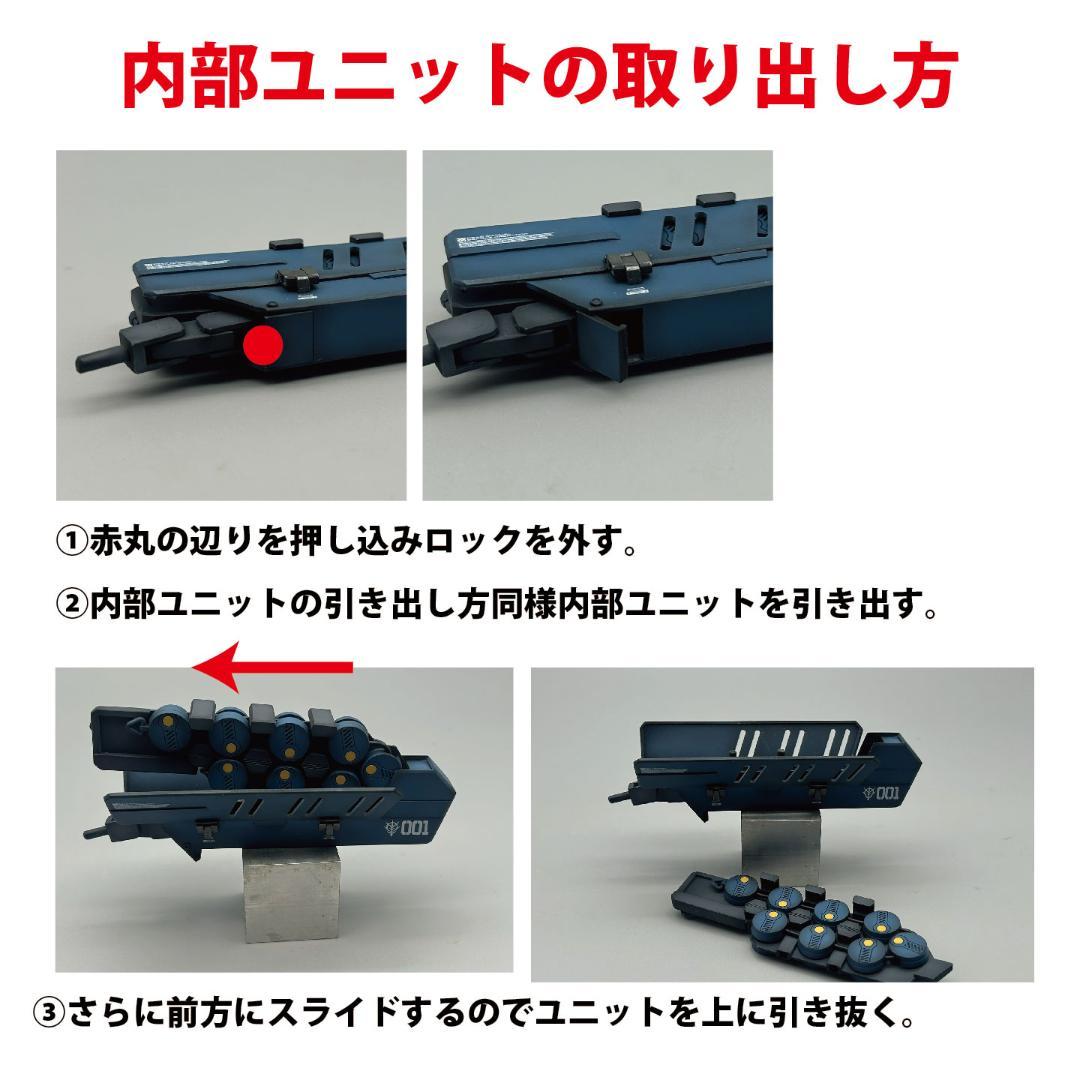 内部ユニットの取り出し方

①赤丸の辺りを押し込みロックを外す。

②内部ユニットの引き出し方同様内部ユニットを引き出す。

001

001

③さらに前方にスライドするのでユニットを上に引き抜く。