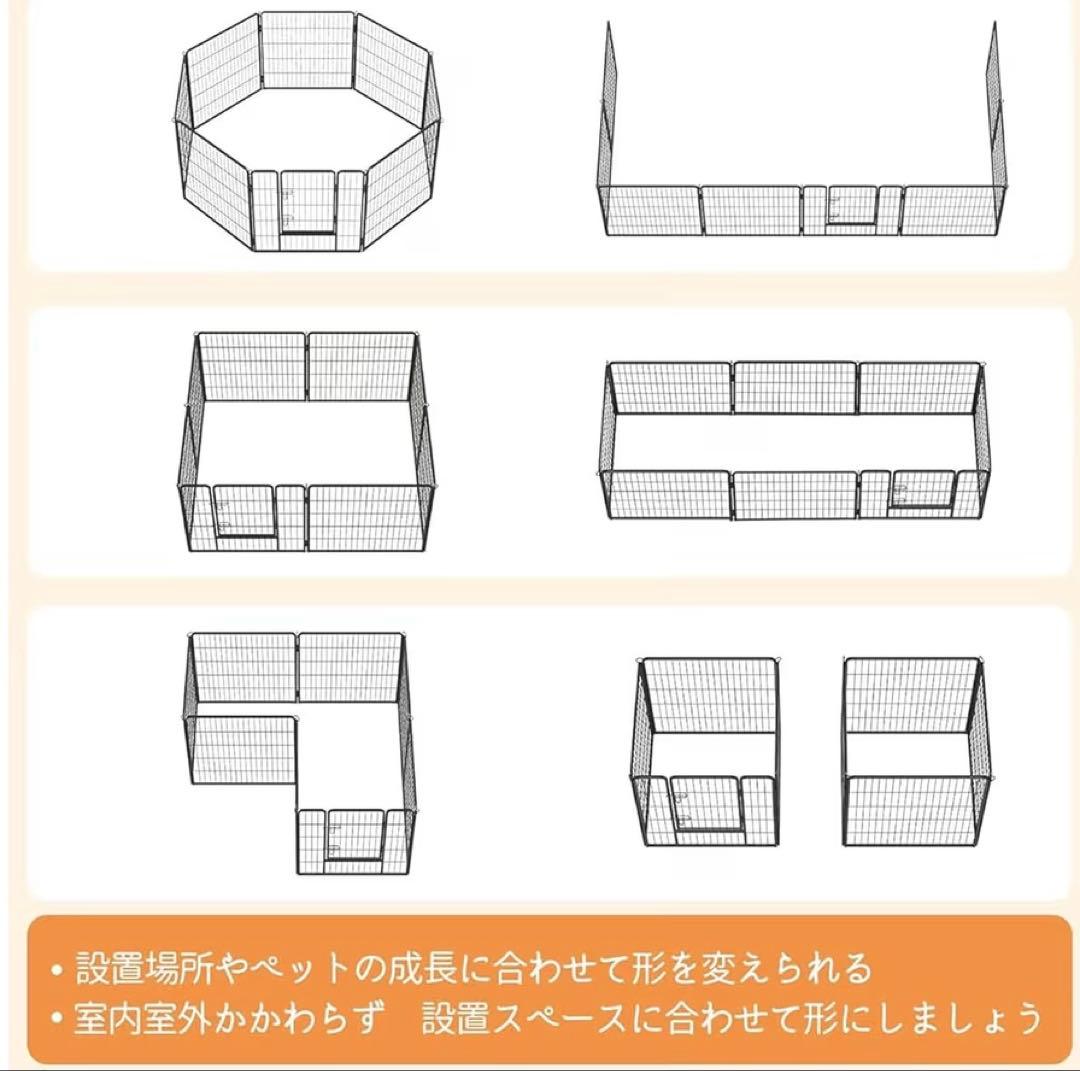 • 設置場所やペットの成長に合わせて形を変えられる
• 室内室外かかわらず　設置スペースに合わせて形にしましょう