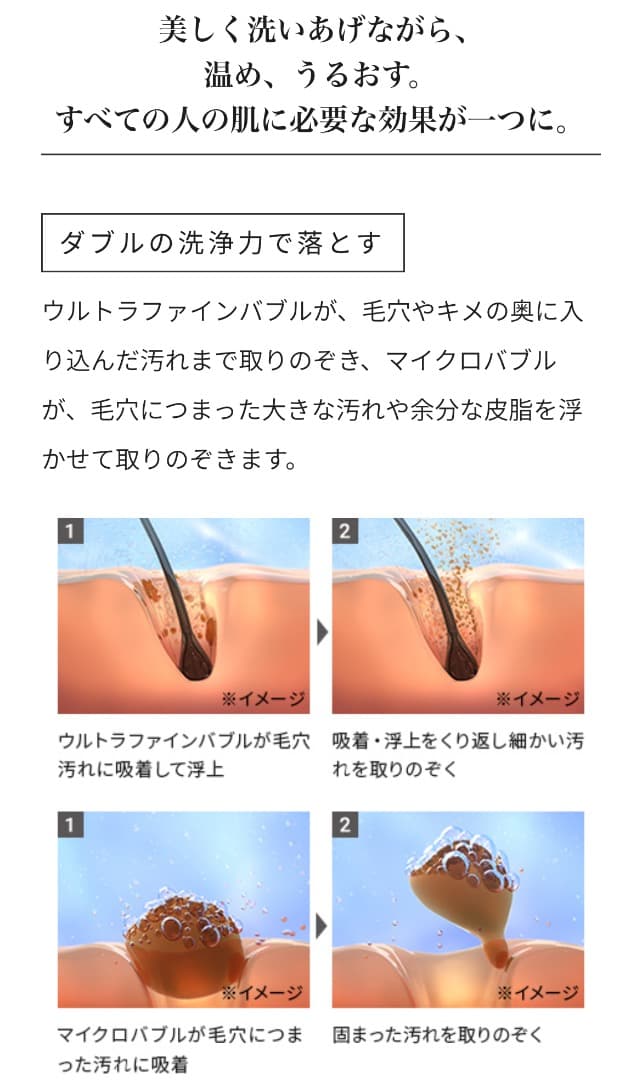 美しく洗いあげながら、
温め、うるおす。
すべての人の肌に必要な効果が一つに。

ダブルの洗浄力で落とす

ウルトラファインバブルが、毛穴やキメの奥に入り込んだ汚れまで取りのぞき、マイクロバブルが、毛穴につまった大きな汚れや余分な皮脂を浮かせて取りのぞきます。

1
※イメージ
ウルトラファインバブルが毛穴汚れに吸着して浮上

2
※イメージ
吸着・浮上をくり返し細かい汚れを取りのぞく

1
※イメージ
マイクロバブルが毛穴につまった汚れに吸着

2
※イメージ
固まった汚れを取りのぞく