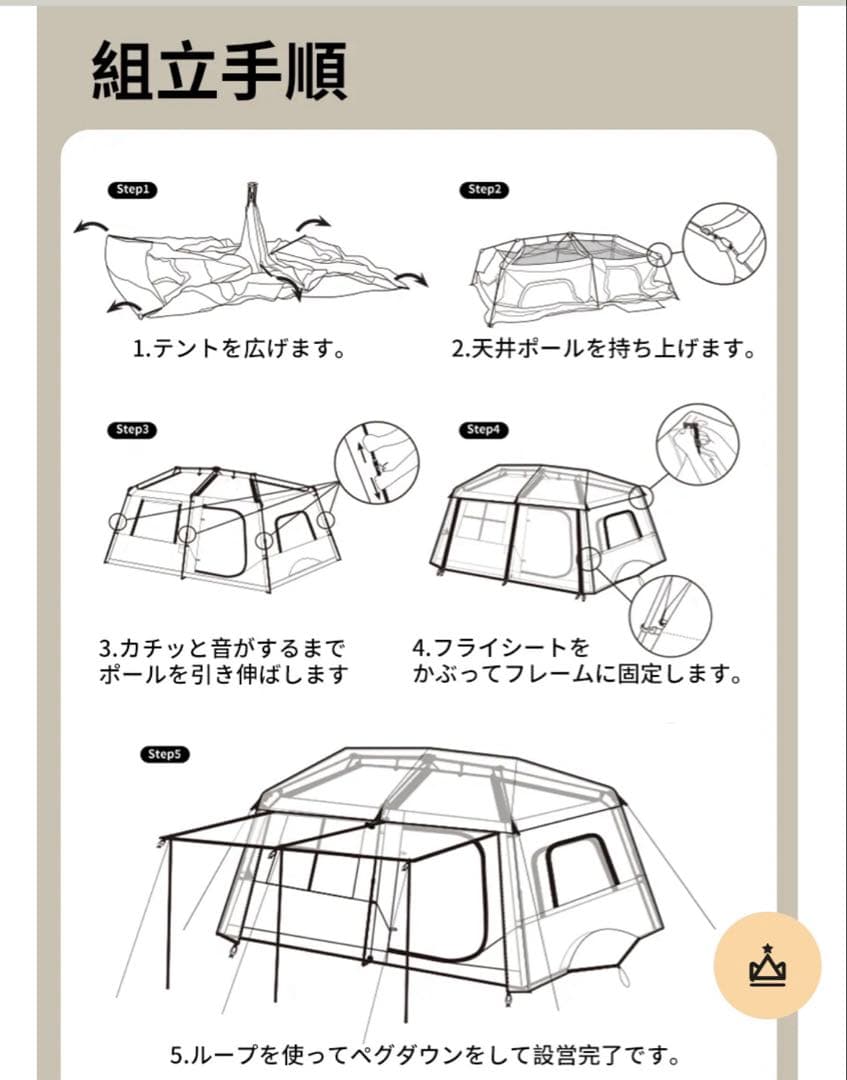 組立手順

Step1

1.テントを広げます。

Step2

2.天井ポールを持ち上げます。

Step3

3.カチッと音がするまでポールを引き伸ばします

Step4

4.フライシートをかぶってフレームに固定します。

Step5

5.ループを使ってペグダウンをして設営完了です。