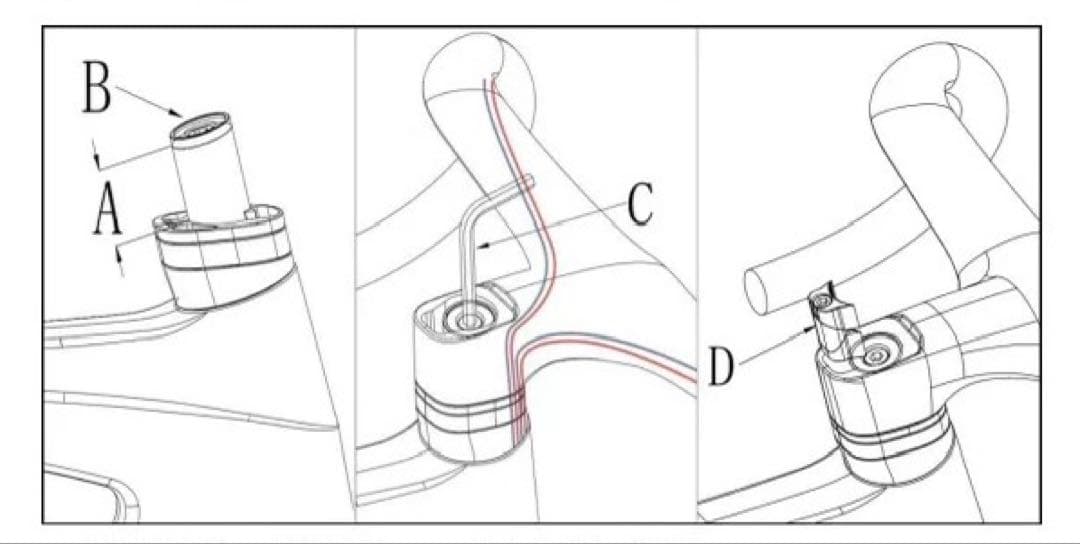 B
A
C
D