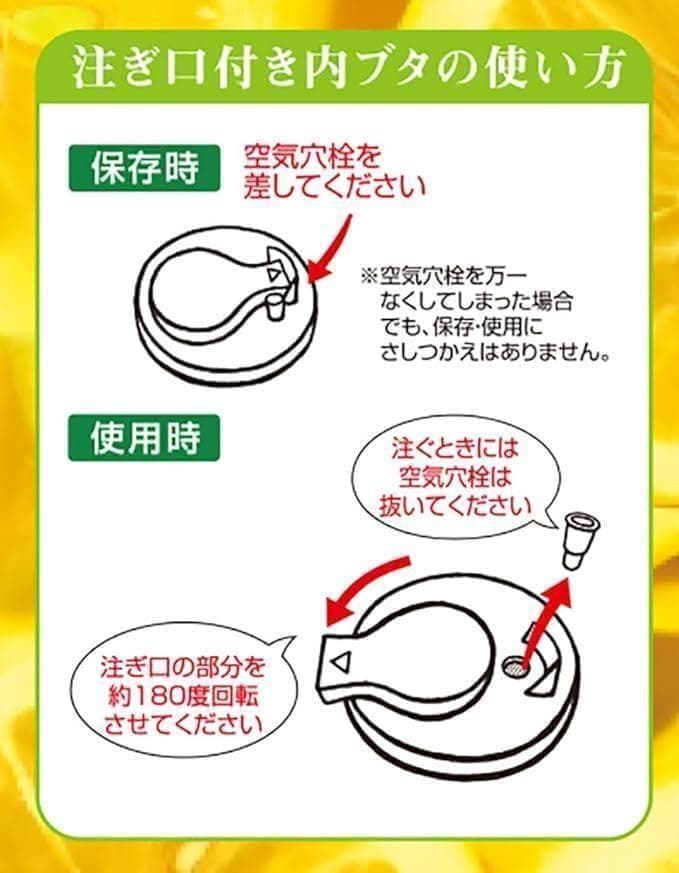 注ぎ口付き内ブタの使い方

保存時

空気穴栓を差してください

※空気穴栓を万一なくしてしまった場合でも、保存･使用にさしつかえはありません。

使用時

注ぐときには空気穴栓は抜いてください

注ぎ口の部分を約180度回転させてください