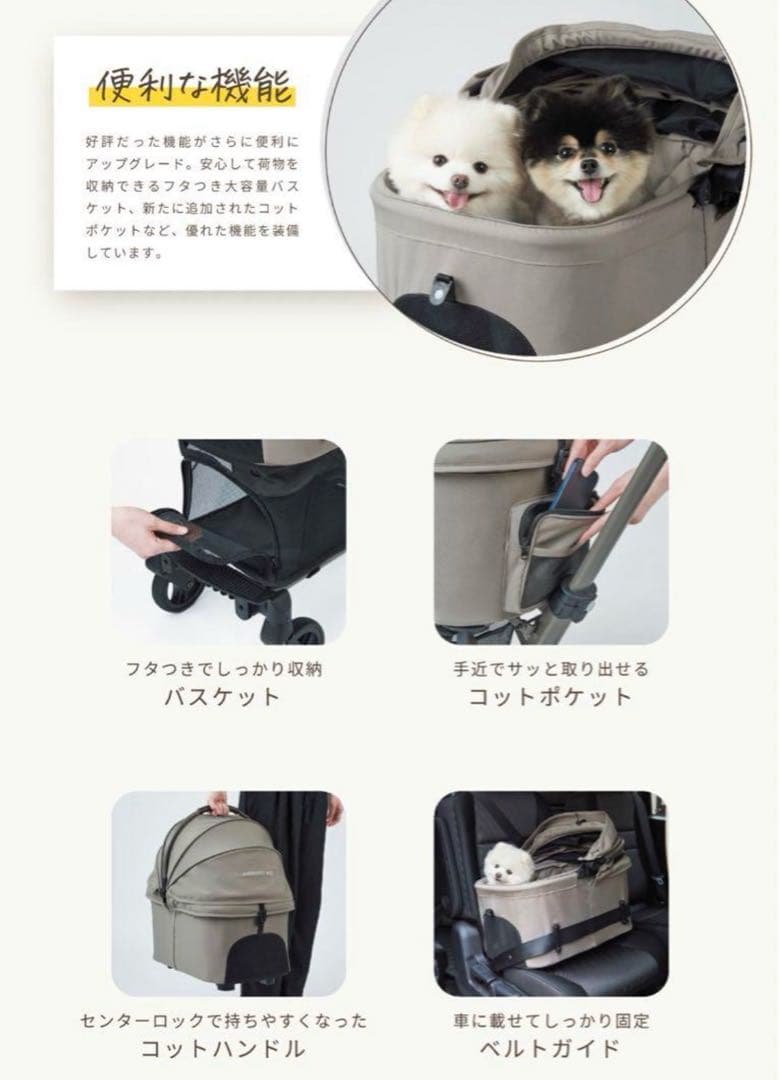 便利な機能

好評だった機能がさらに便利にアップグレード。安心して荷物を収納できるフタつき大容量バスケット、新たに追加されたコットポケットなど、優れた機能を装備しています。

フタつきでしっかり収納
バスケット

手近でサッと取り出せる
コットポケット

センターロックで持ちやすくなった
コットハンドル

車に載せてしっかり固定
ベルトガイド