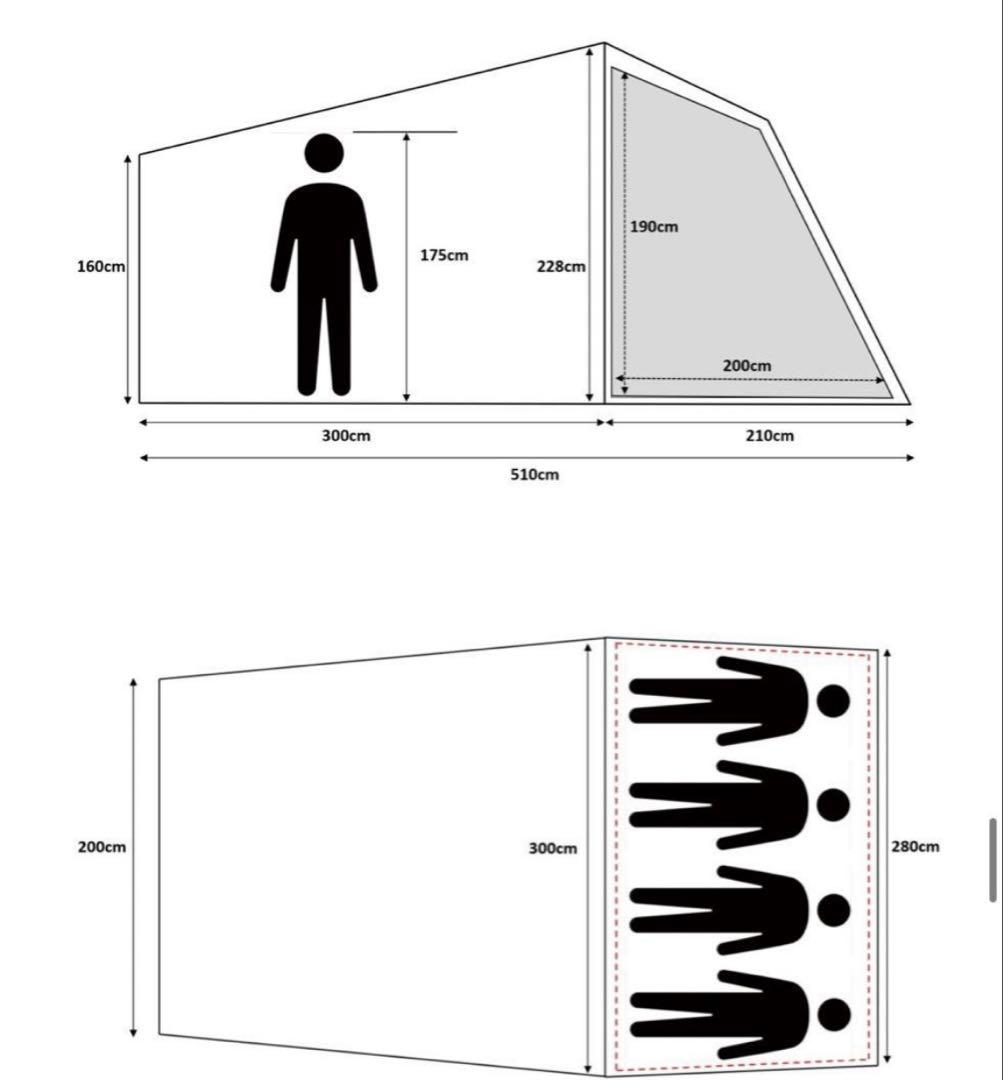 160cm
175cm
228cm
190cm
200cm
300cm
210cm
510cm

200cm
300cm
280cm