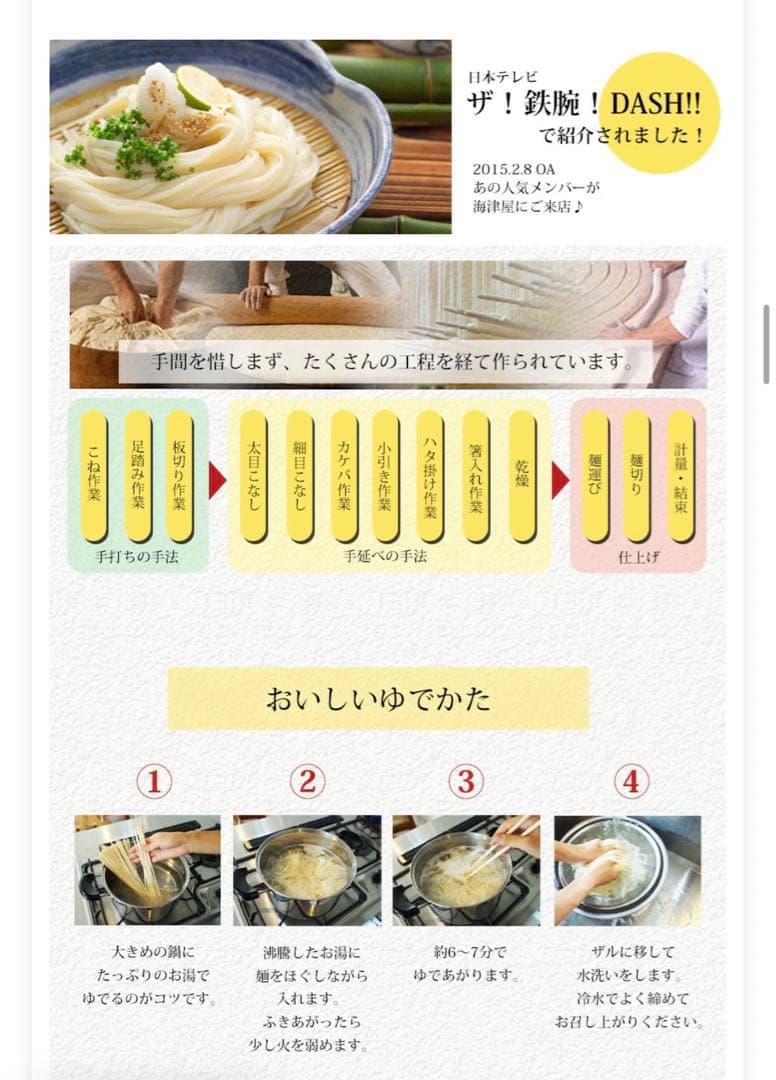 日本テレビ
ザ！鉄腕！DASH!!
で紹介されました！

2015.2.8 OA
あの人気メンバーが
海津屋にご来店♪

手間を惜しまず、たくさんの工程を経て作られています。

こね作業
足踏み作業
板切り作業
手打ちの手法

太目こなし
細目こなし
カケバ作業
小引き作業
ハタ掛け作業
箸入れ作業
乾燥
手延べの手法

麺運び
麺切り
計量・結束
仕上げ

おいしいゆでかた

①
大きめの鍋に
たっぷりのお湯で
ゆでるのがコツです。

②
沸騰したお湯に
麺をほぐしながら
入れます。
ふきあがったら
少し火を弱めます。

③
約6～7分で
ゆであがります。

④
ザルに移して
水洗いをします。
冷水でよく締めて
お召し上がりください。