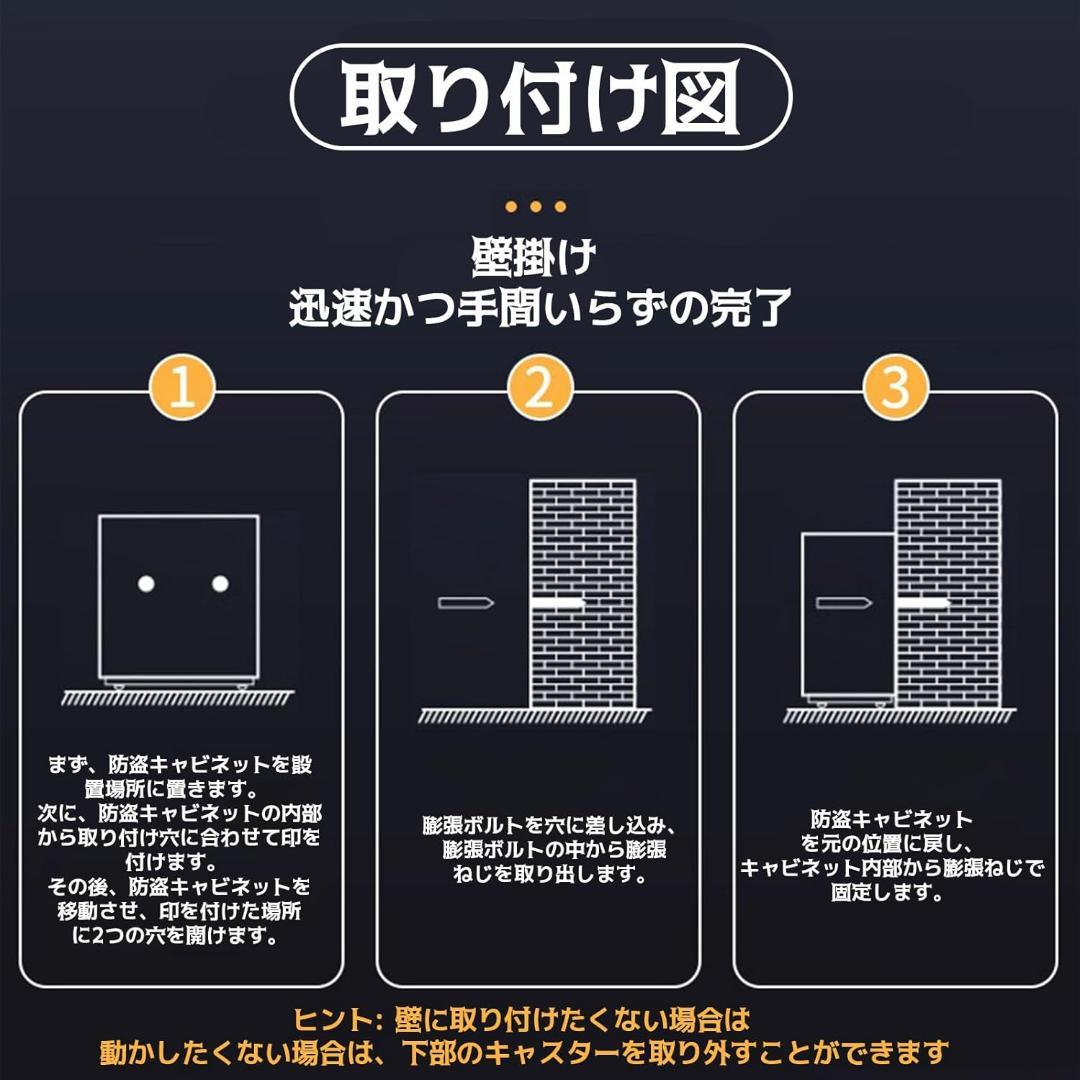 取り付け図

壁掛け
迅速かつ手間いらずの完了

1

まず、防盗キャビネットを設置場所に置きます。
次に、防盗キャビネットの内部から取り付け穴に合わせて印を付けます。
その後、防盗キャビネットを移動させ、印を付けた場所に2つの穴を開けます。

2

膨張ボルトを穴に差し込み、膨張ボルトの中から膨張ねじを取り出します。

3

防盗キャビネットを元の位置に戻し、キャビネット内部から膨張ねじで固定します。

ヒント: 壁に取り付けたくない場合は
動かしたくない場合は、下部のキャスターを取り外すことができます