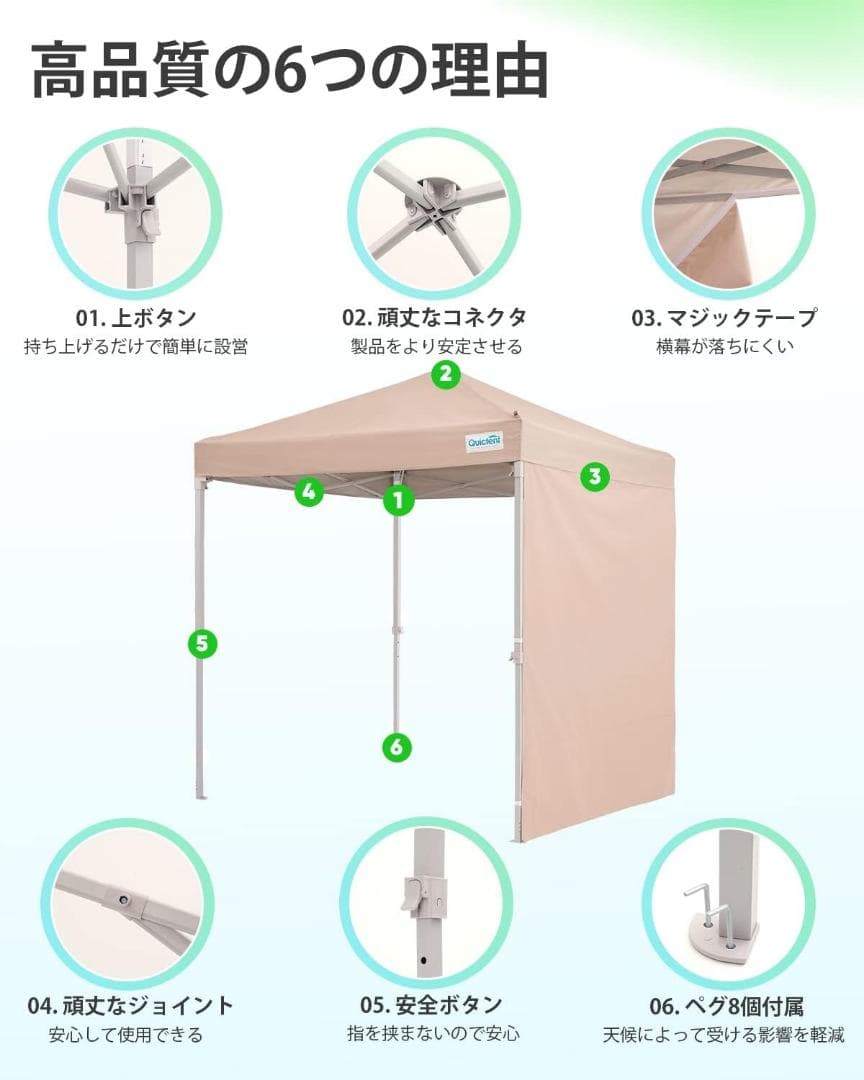 高品質の6つの理由

01. 上ボタン
持ち上げるだけで簡単に設営

02. 頑丈なコネクタ
製品をより安定させる

03. マジックテープ
横幕が落ちにくい

2

Quictent

3

4

1

5

6

04. 頑丈なジョイント
安心して使用できる

05. 安全ボタン
指を挟まないので安心

06. ペグ8個付属
天候によって受ける影響を軽減